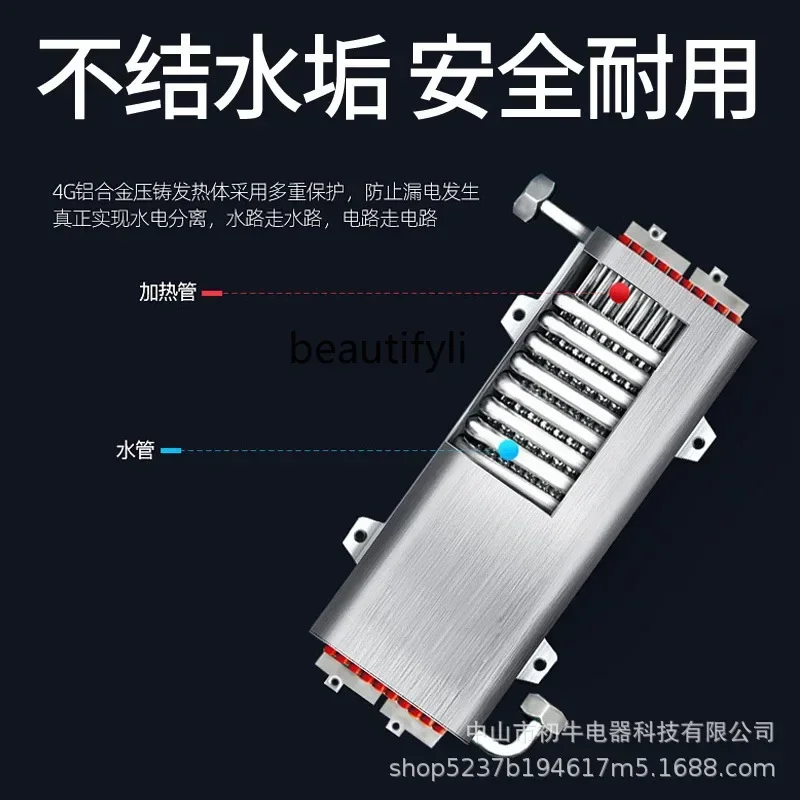 不结水垢 安全耐用

4G铝合金压铸发热体采用多重保护，防止漏电发生
真正实现水电分离，水路走水路，电路走电路

加热管

beautifyli

水管

中山市初牛电器科技有限公司
shop5237b194617m5.1688.com