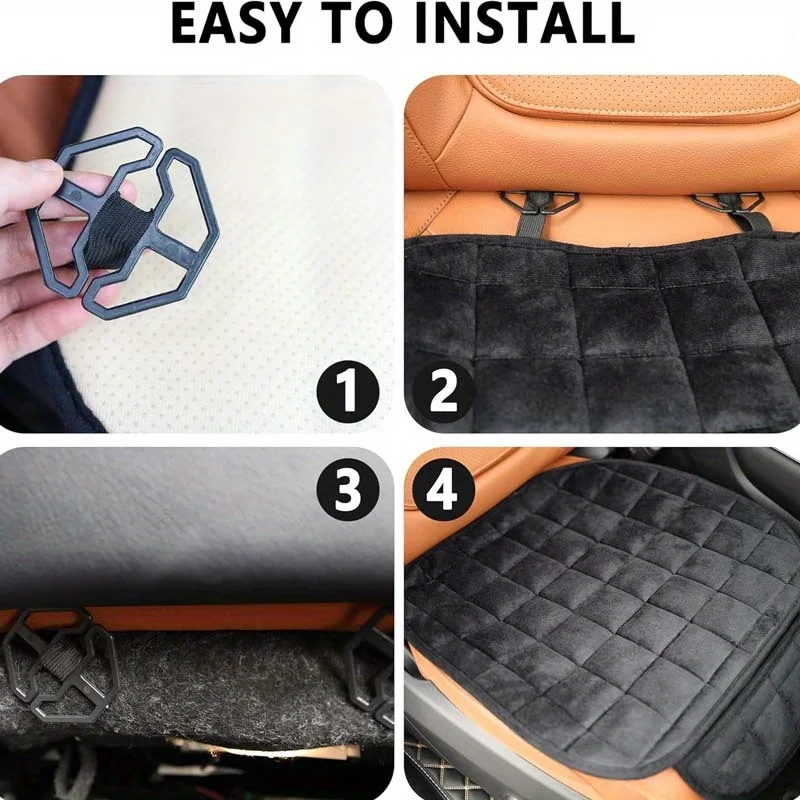 EASY TO INSTALL

1

2

3

4