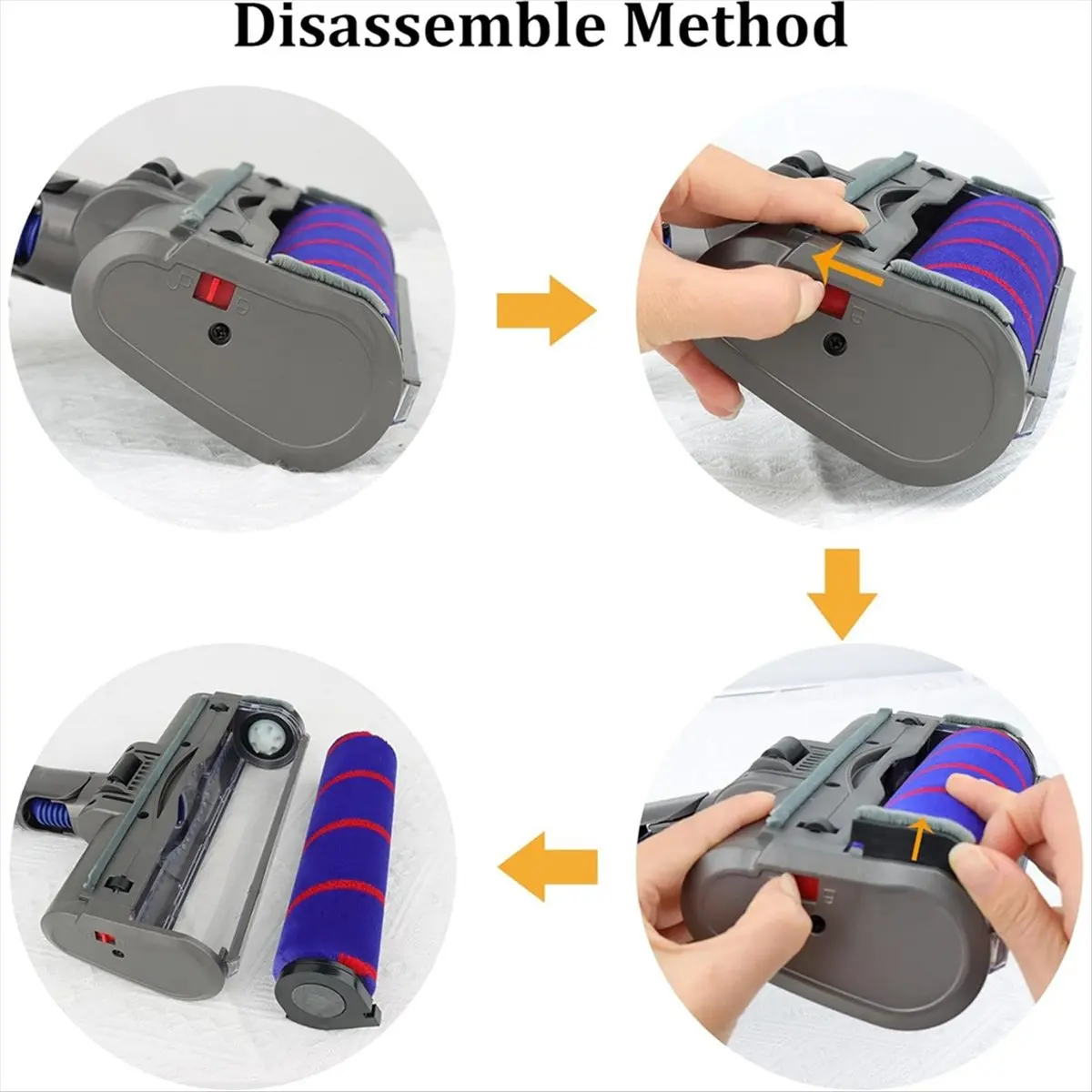 Disassemble Method