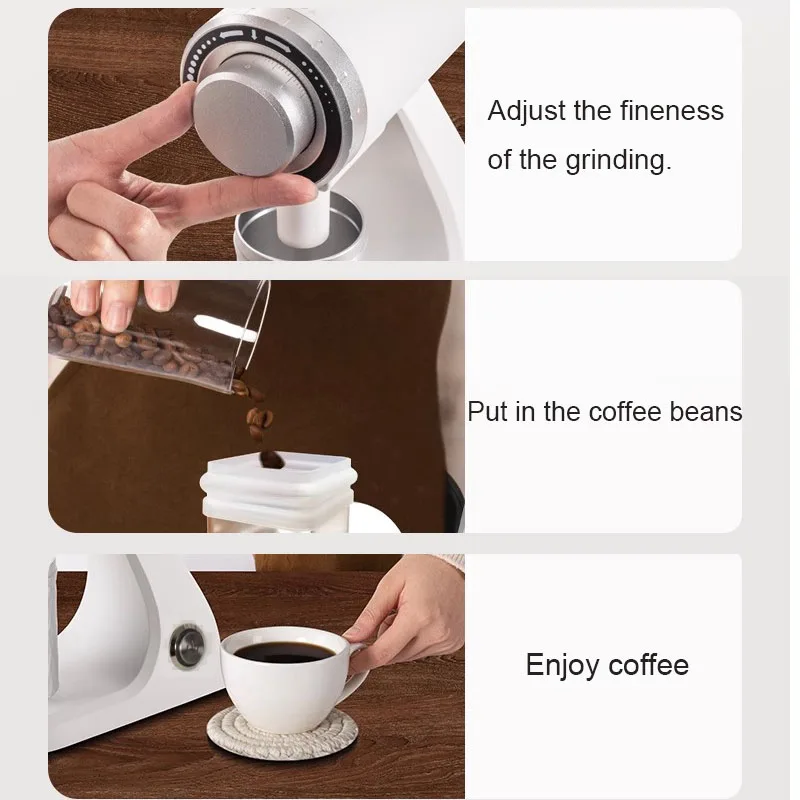 Adjust the fineness of the grinding.

Put in the coffee beans

Enjoy coffee