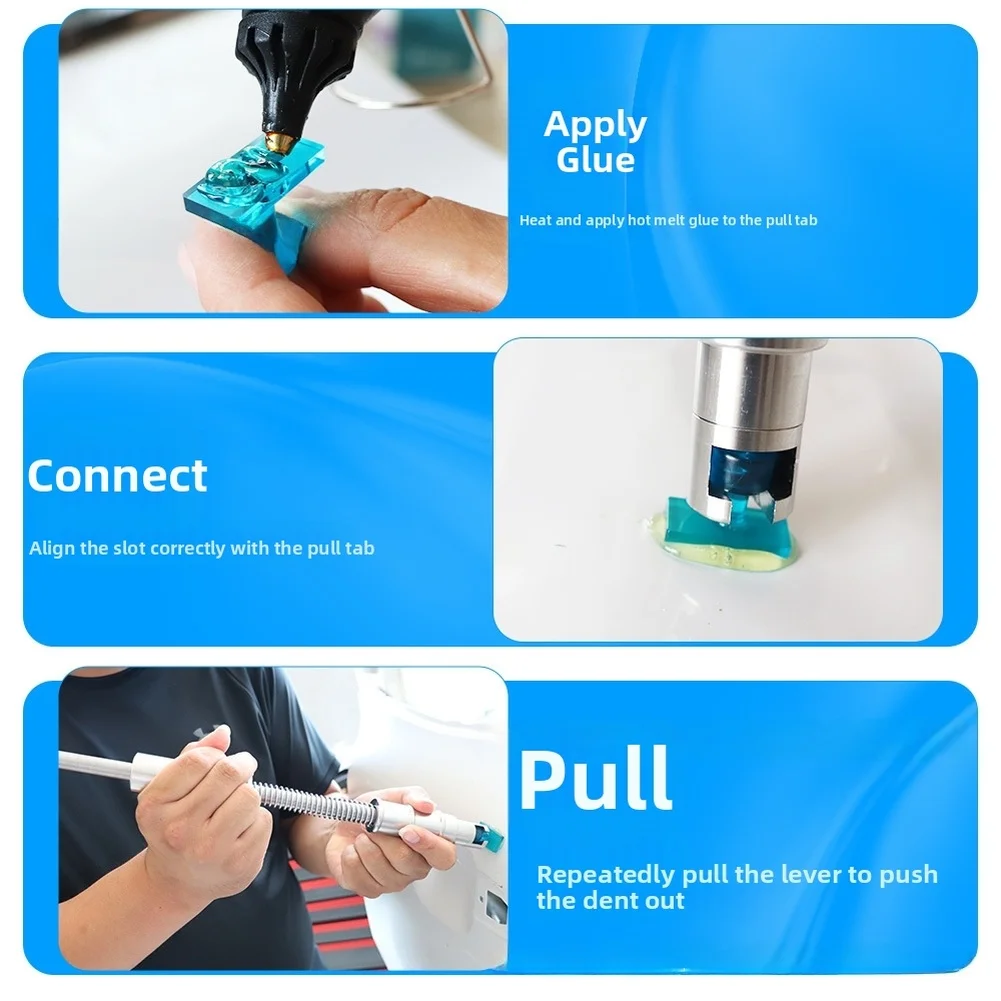 Apply Glue

Heat and apply hot melt glue to the pull tab

Connect

Align the slot correctly with the pull tab

Pull

Repeatedly pull the lever to push the dent out