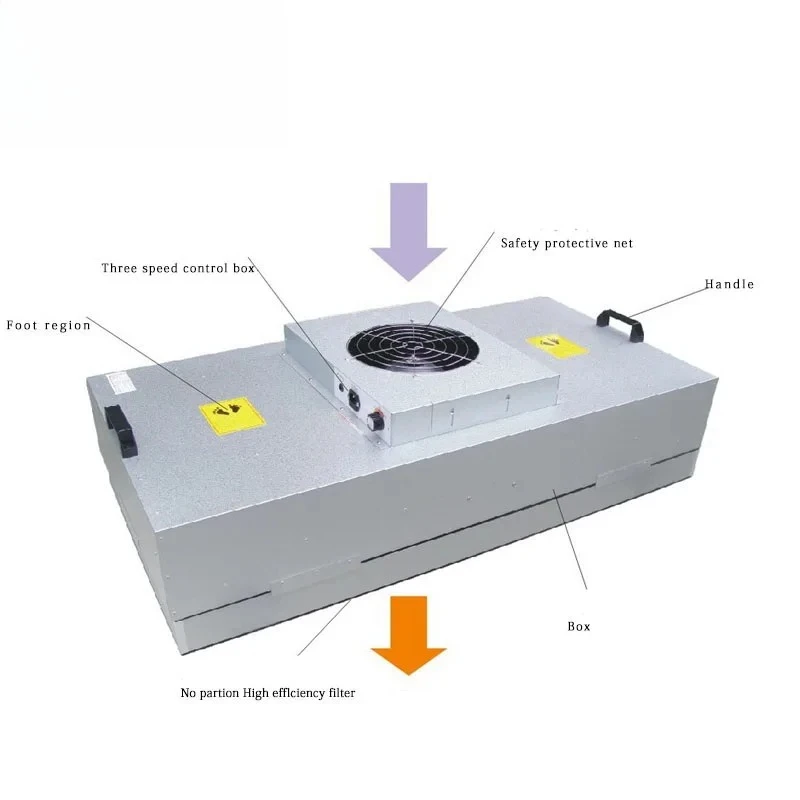 Safety protective net

Three speed control box

Handle

Foot region

Box

No partion High efflciency filter