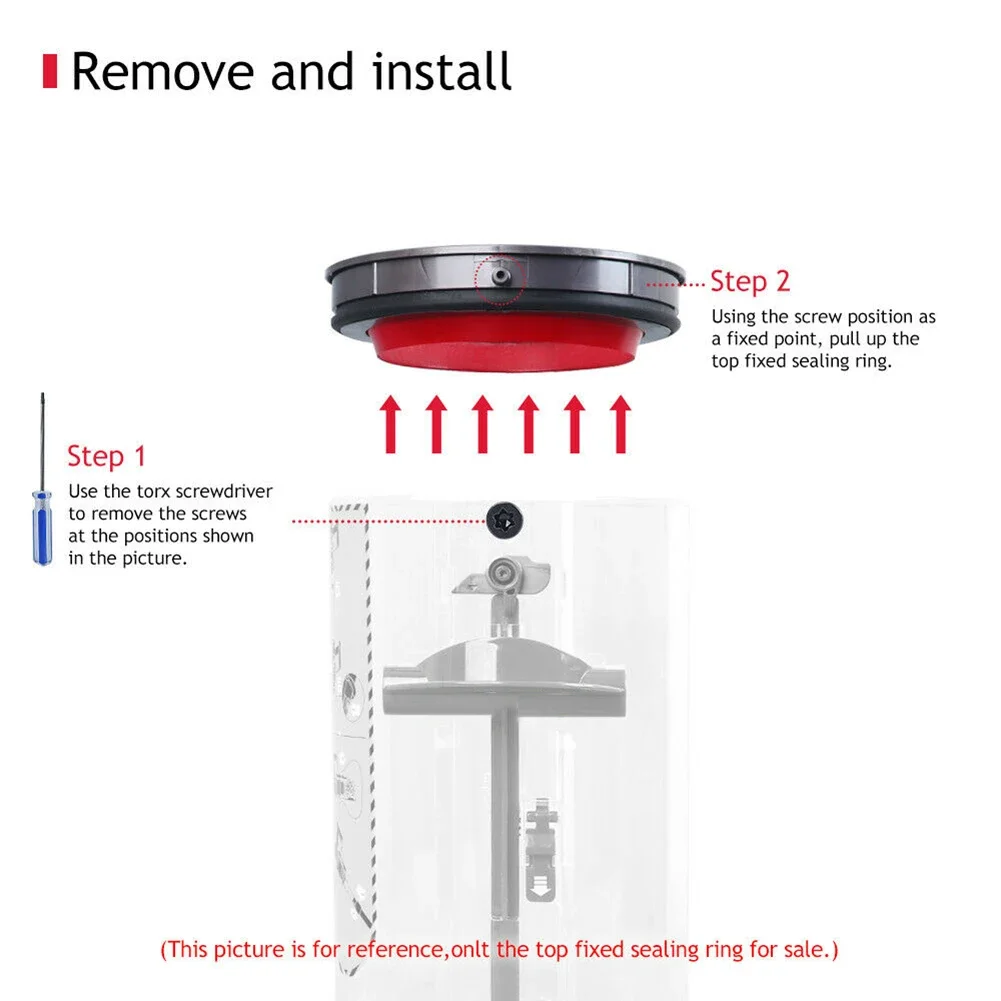 Remove and install

Step 2
Using the screw position as a fixed point, pull up the top fixed sealing ring.

Step 1
Use the torx screwdriver to remove the screws at the positions shown in the picture.

(This picture is for reference,onlt the top fixed sealing ring for sale.)