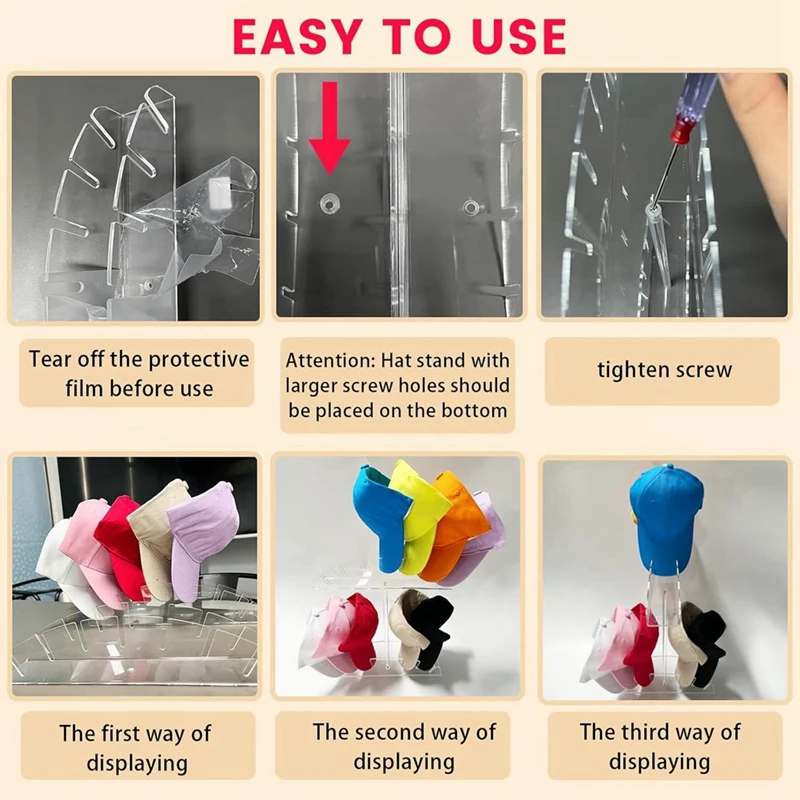 EASY TO USE

Tear off the protective film before use

Attention: Hat stand with larger screw holes should be placed on the bottom

tighten screw

The first way of displaying

The second way of displaying

The third way of displaying