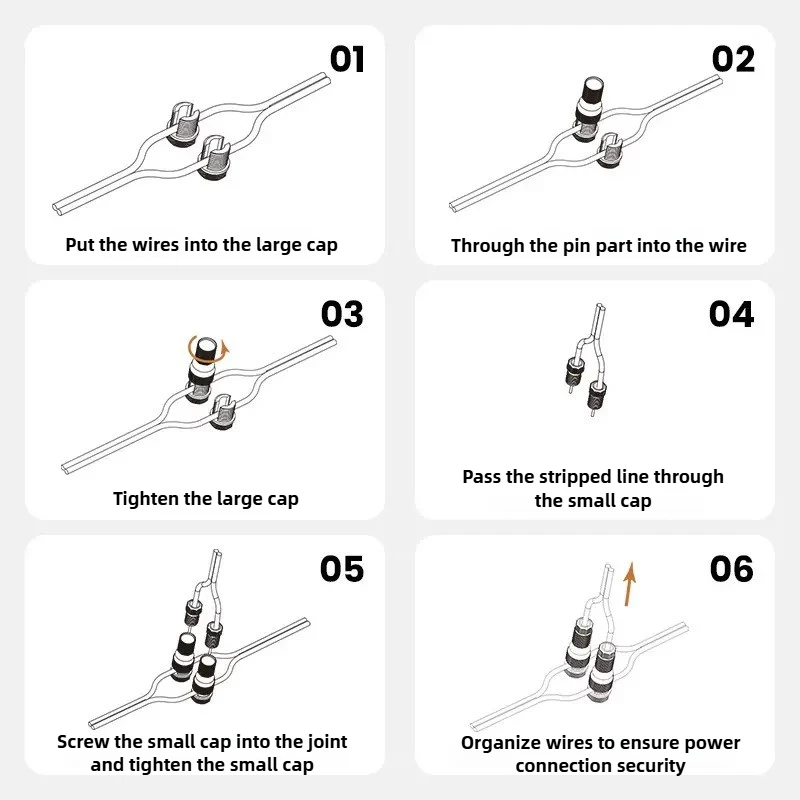 01

Put the wires into the large cap

02

Through the pin part into the wire

03

Tighten the large cap

04

Pass the stripped line through the small cap

05

Screw the small cap into the joint and tighten the small cap

06

Organize wires to ensure power connection security