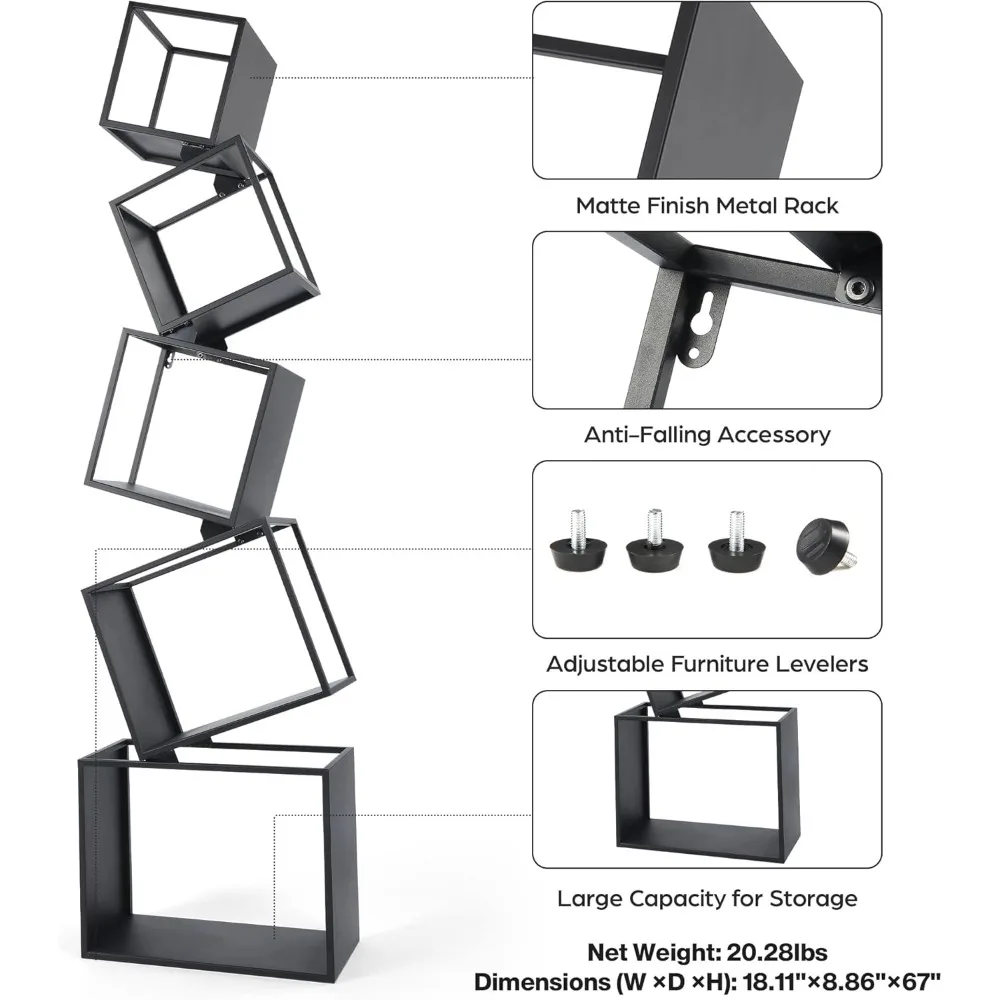 Matte Finish Metal Rack

Anti-Falling Accessory

Adjustable Furniture Levelers

Large Capacity for Storage

Net Weight: 20.28lbs
Dimensions (W ×D ×H): 18.11"×8.86"×67"