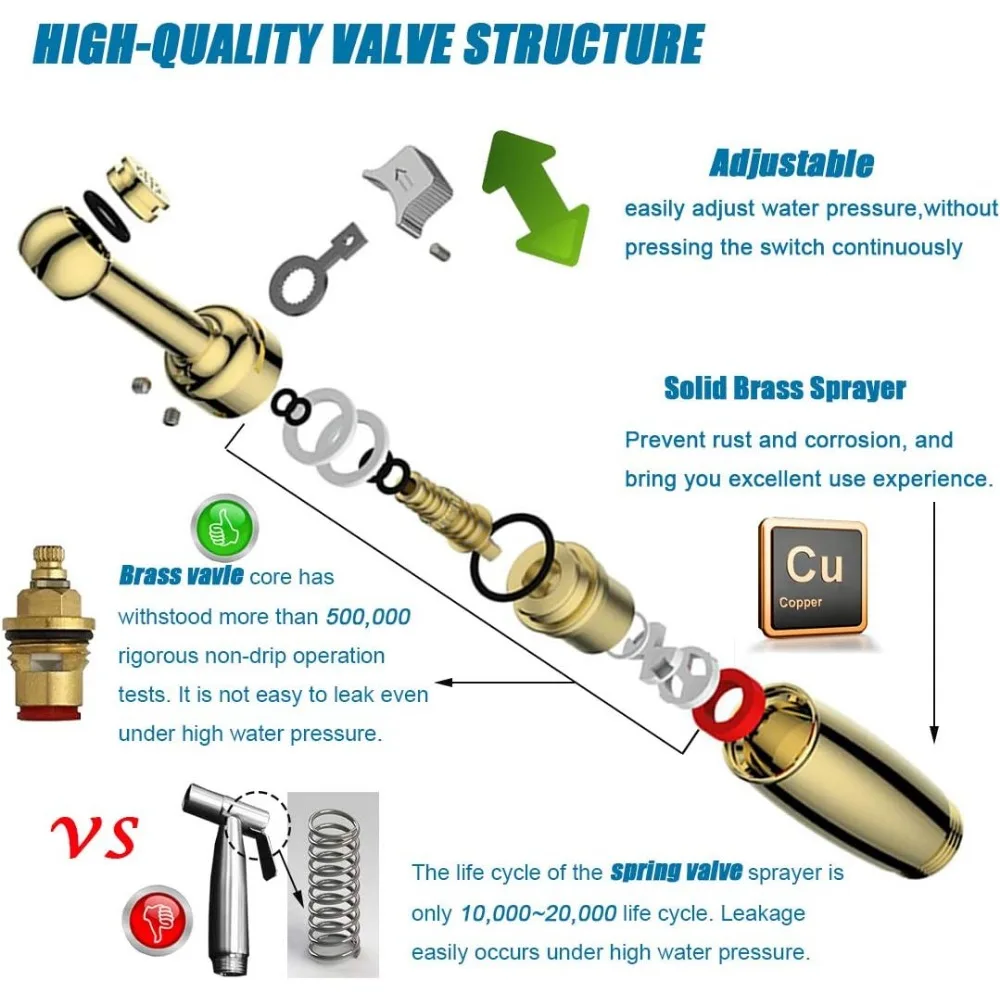 HIGH-QUALITY VALVE STRUCTURE

Adjustable
easily adjust water pressure,without pressing the switch continuously

Solid Brass Sprayer
Prevent rust and corrosion, and bring you excellent use experience.

Cu
Copper

Brass vavle core has withstood more than 500,000 rigorous non-drip operation tests. It is not easy to leak even under high water pressure.

VS

The life cycle of the spring valve sprayer is only 10,000~20,000 life cycle. Leakage easily occurs under high water pressure.