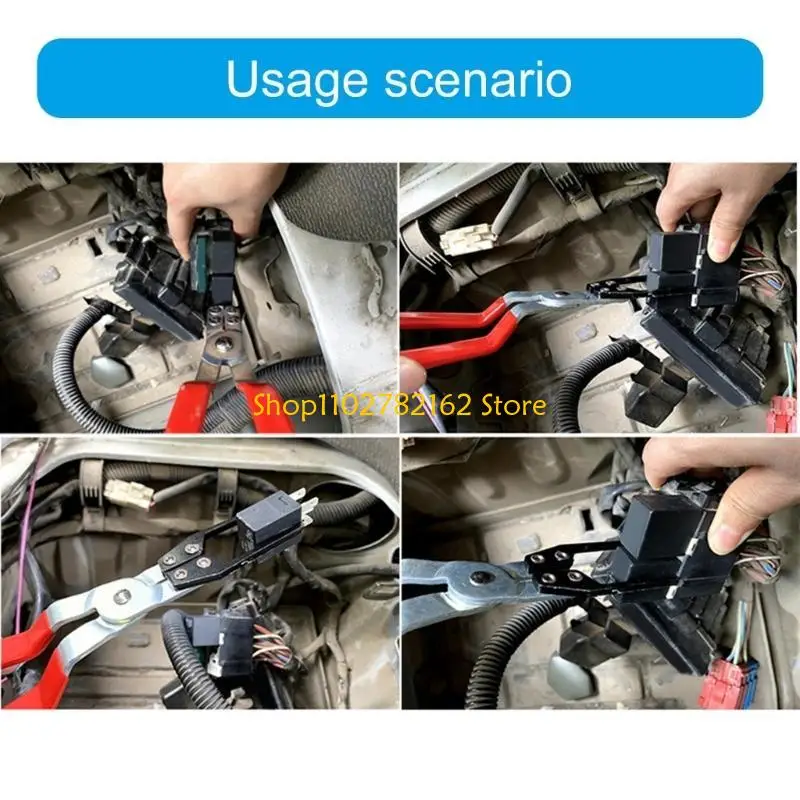 Usage scenario

Shop1102782162 Store