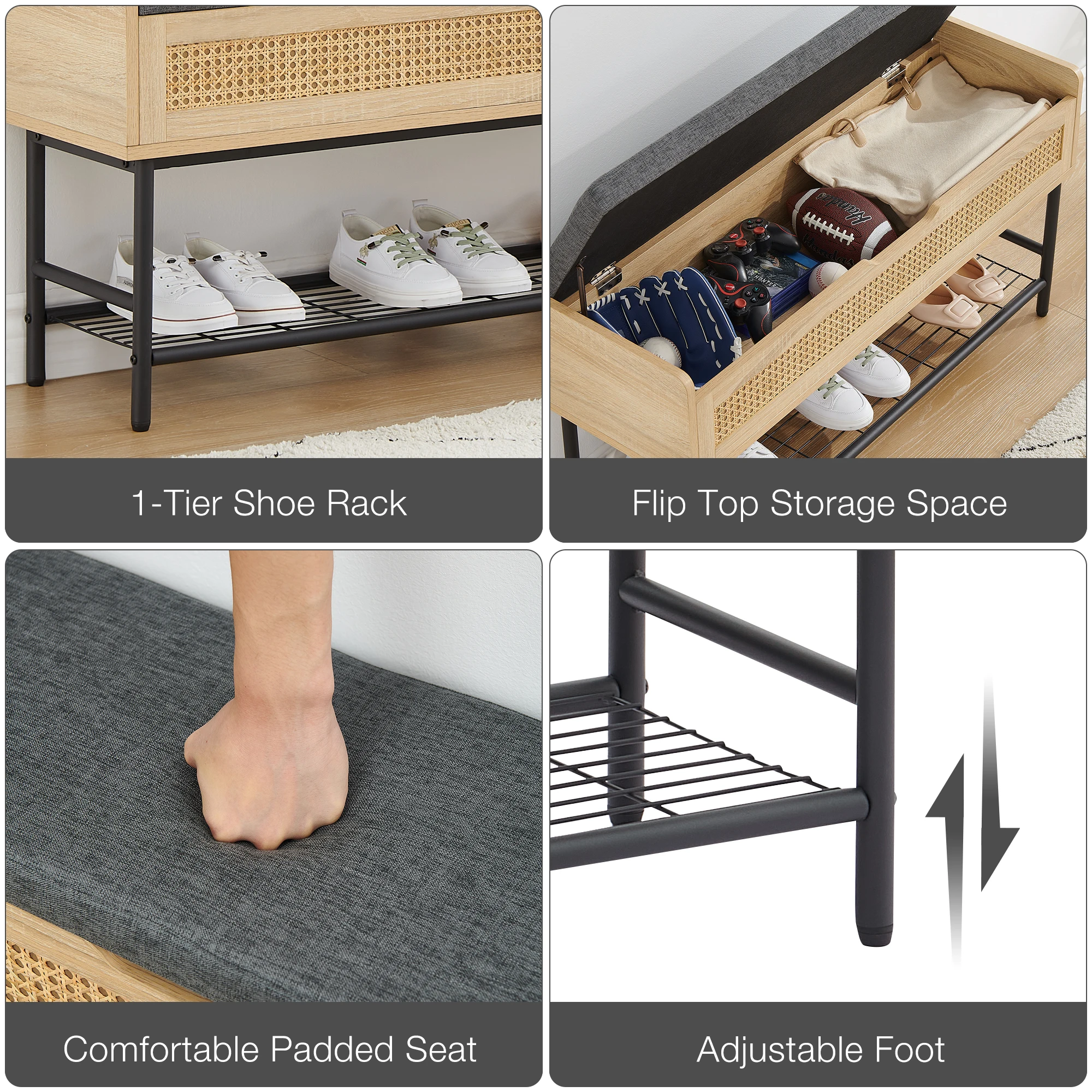 1-Tier Shoe Rack

Flip Top Storage Space

Comfortable Padded Seat

Adjustable Foot