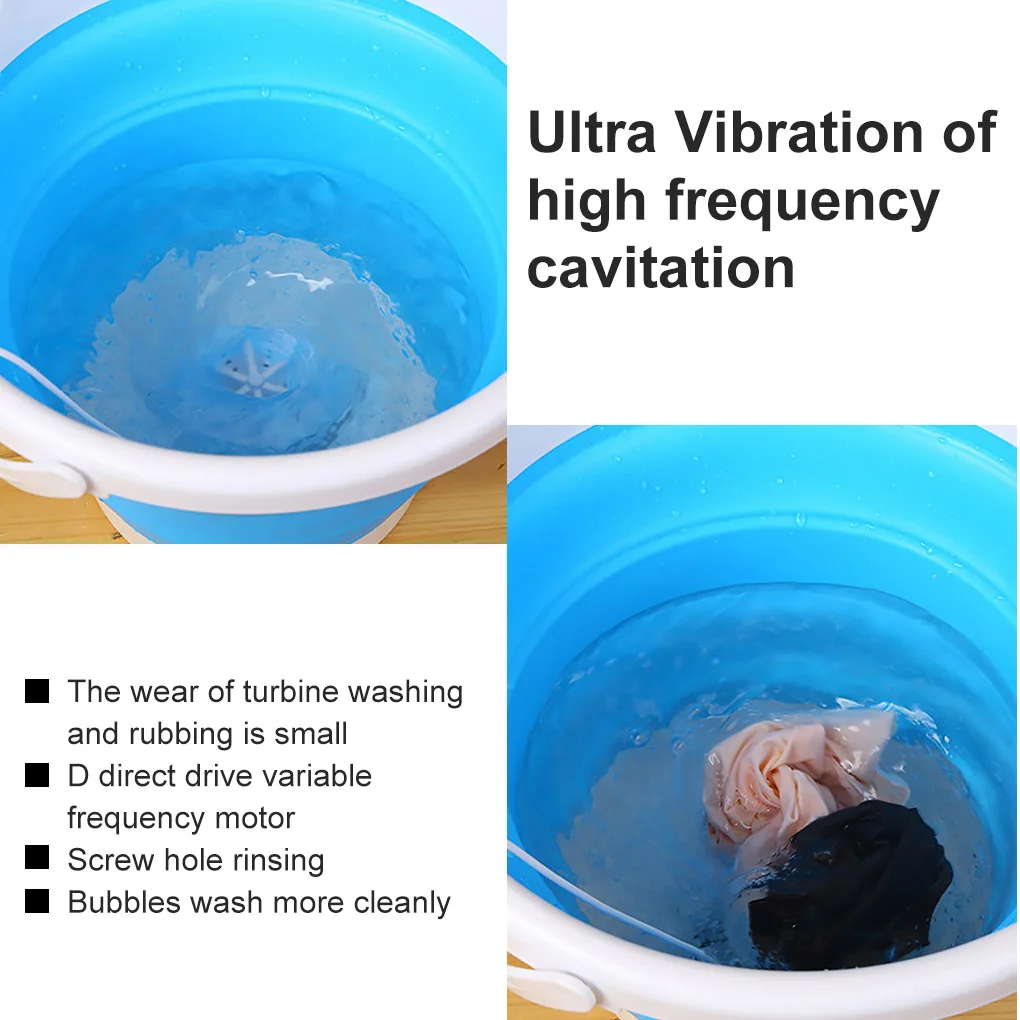 Ultra Vibration of high frequency cavitation

■ The wear of turbine washing and rubbing is small
■ D direct drive variable frequency motor
■ Screw hole rinsing
■ Bubbles wash more cleanly