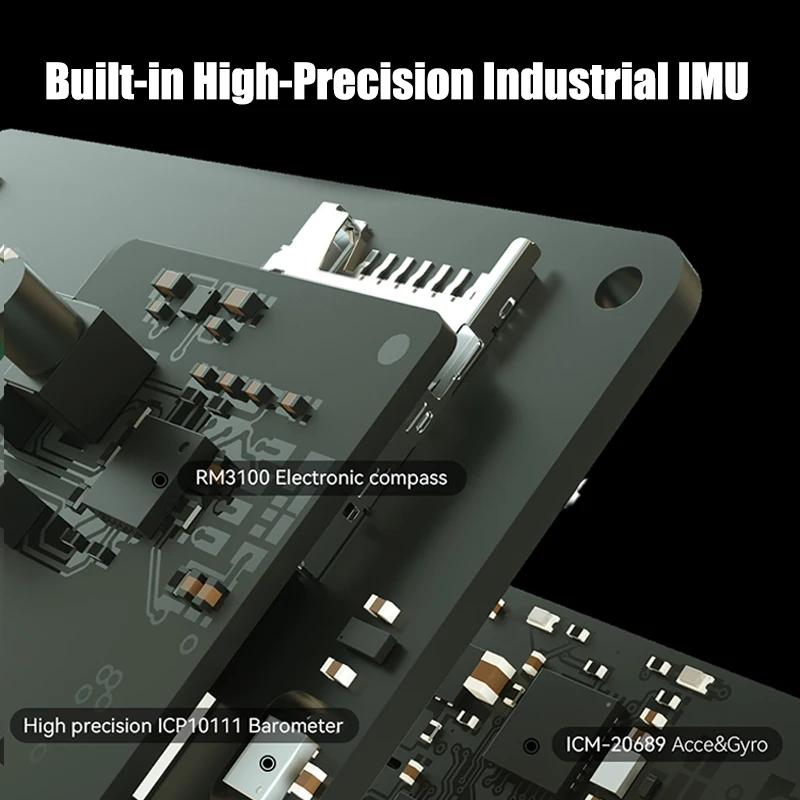 Built-in High-Precision Industrial IMU

RM3100 Electronic compass

High precision ICP10111 Barometer

ICM-20689 Acce&Gyro