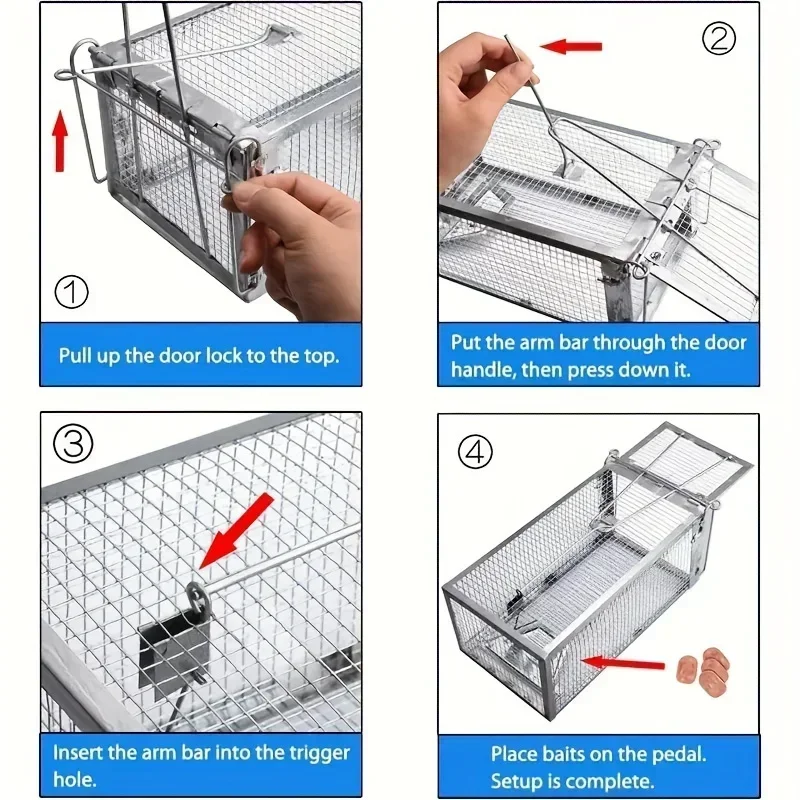 ①

Pull up the door lock to the top.

②

Put the arm bar through the door handle, then press down it.

③

Insert the arm bar into the trigger hole.

④

Place baits on the pedal.
Setup is complete.