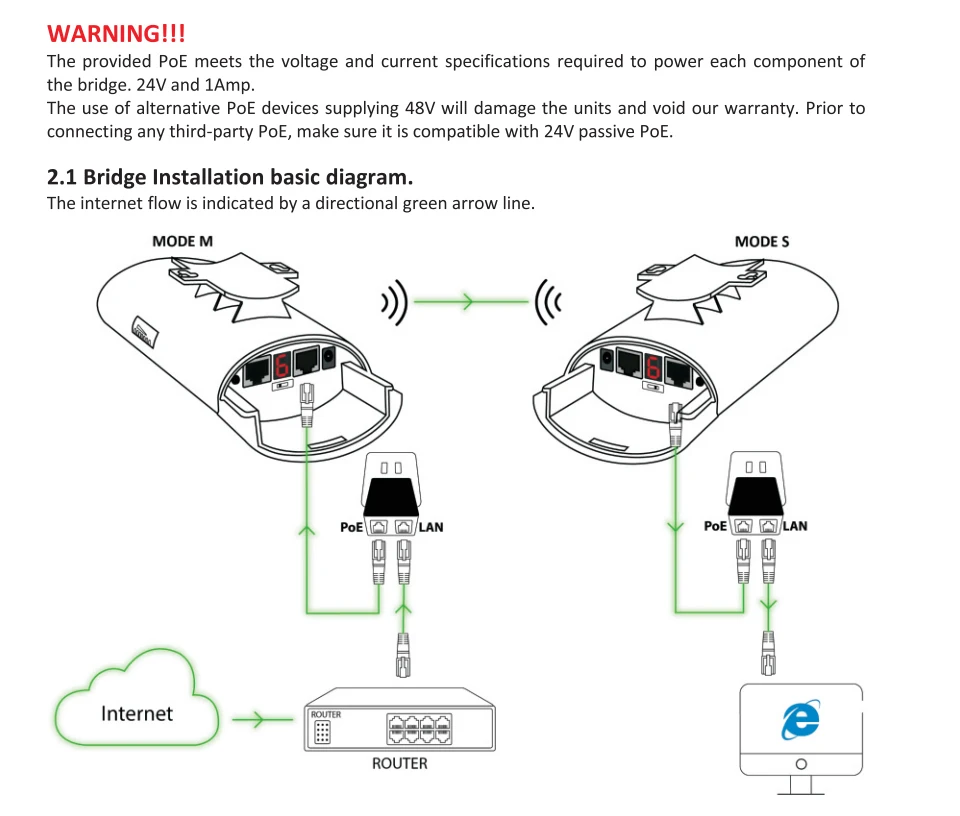 WARNING!!!
The provided PoE meets the voltage and current specifications required to power each component of the bridge. 24V and 1Amp.
The use of alternative PoE devices supplying 48V will damage the units and void our warranty. Prior to connecting any third-party PoE, make sure it is compatible with 24V passive PoE.

2.1 Bridge Installation basic diagram.
The internet flow is indicated by a directional green arrow line.

MODE M

MODE S

6

6

PoE

LAN

PoE

LAN

Internet

ROUTER

ROUTER