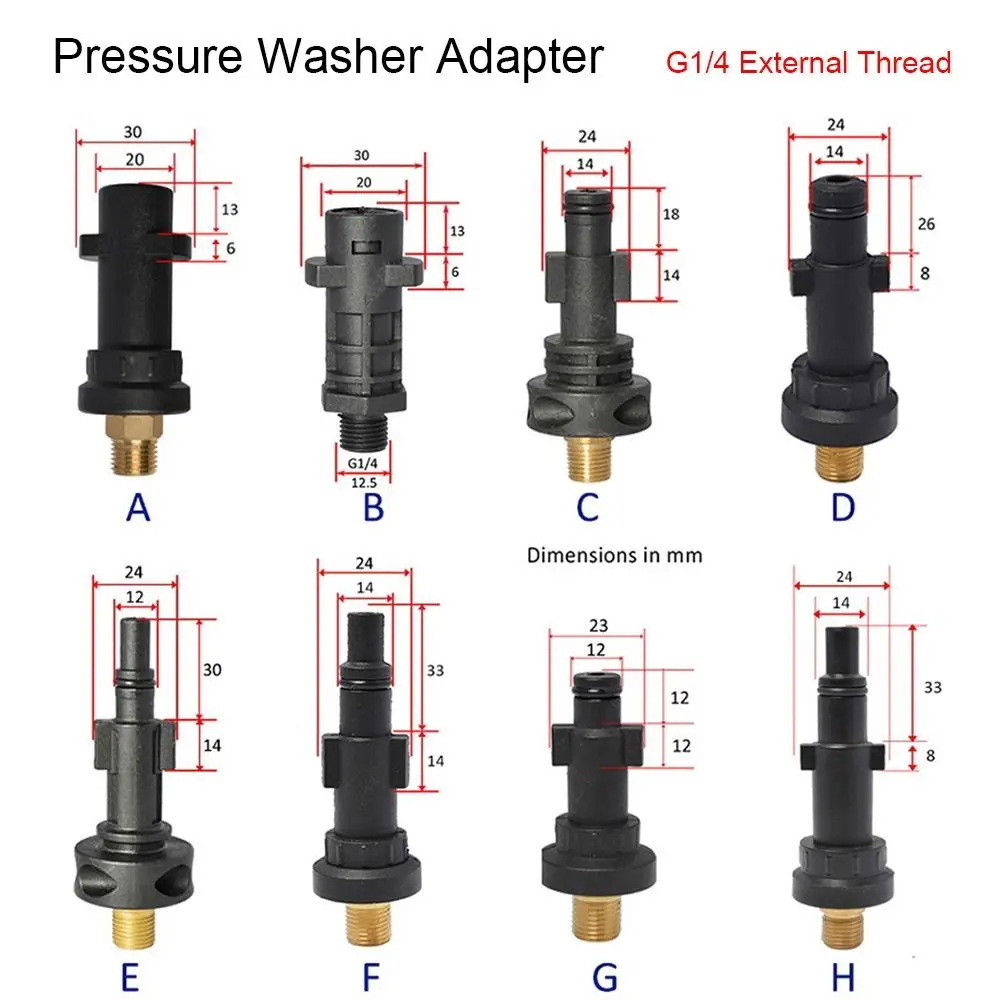 Pressure Washer Adapter G1/4 External Thread

30
20
13
6
A

30
20
13
6
G1/4
12.5
B

24
14
18
14
C

24
14
26
8
D

Dimensions in mm

24
12
30
14
E

24
14
33
14
F

23
12
12
12
G

24
14
33
8
H