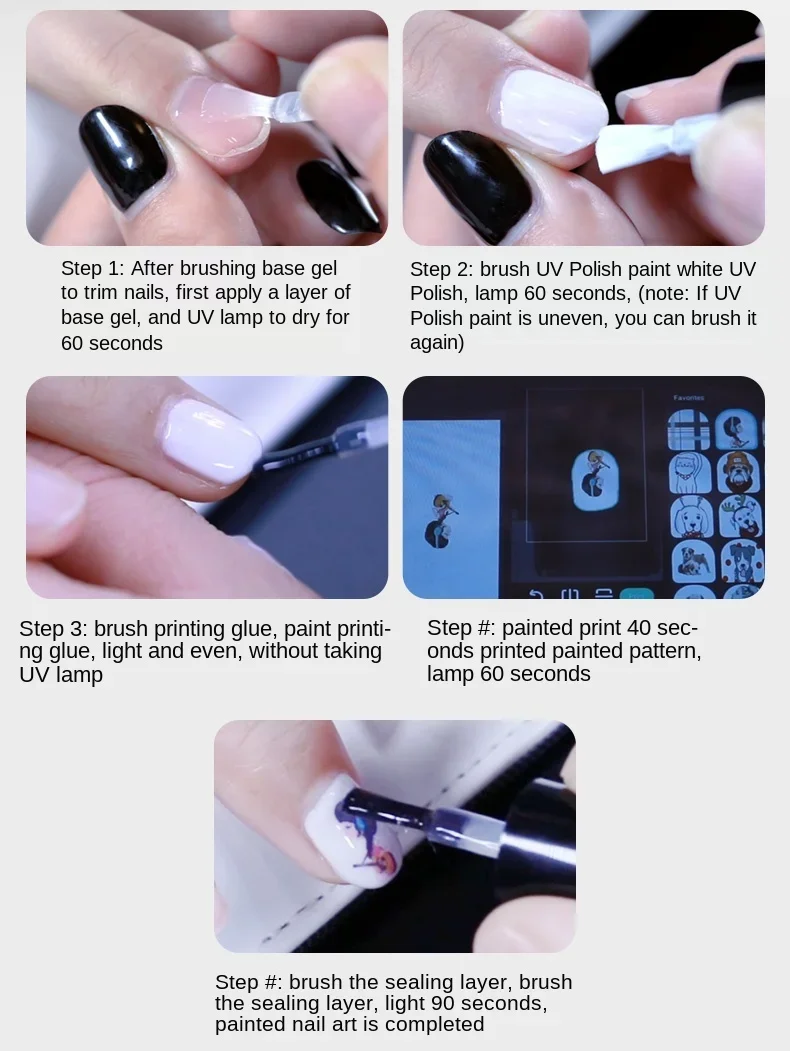 Step 1: After brushing base gel to trim nails, first apply a layer of base gel, and UV lamp to dry for 60 seconds

Step 2: brush UV Polish paint white UV Polish, lamp 60 seconds, (note: If UV Polish paint is uneven, you can brush it again)

Step 3: brush printing glue, paint printing glue, light and even, without taking UV lamp

Favorites

Step #: painted print 40 seconds printed painted pattern, lamp 60 seconds

Step #: brush the sealing layer, brush the sealing layer, light 90 seconds, painted nail art is completed