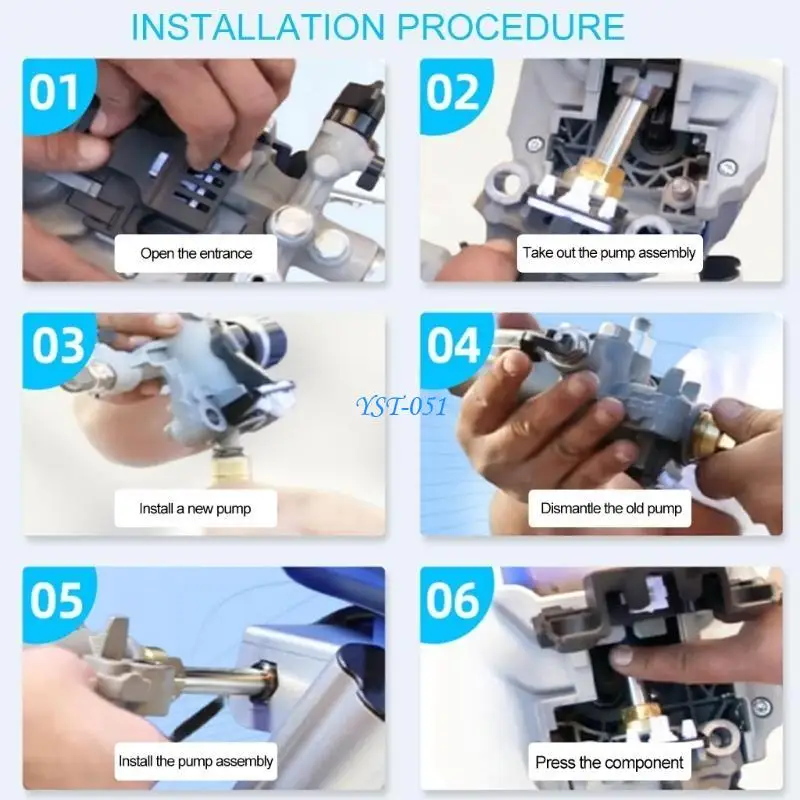 INSTALLATION PROCEDURE

01

Open the entrance

02

Take out the pump assembly

03

Install a new pump

04

Dismantle the old pump

05

Install the pump assembly

06

Press the component

YST-051