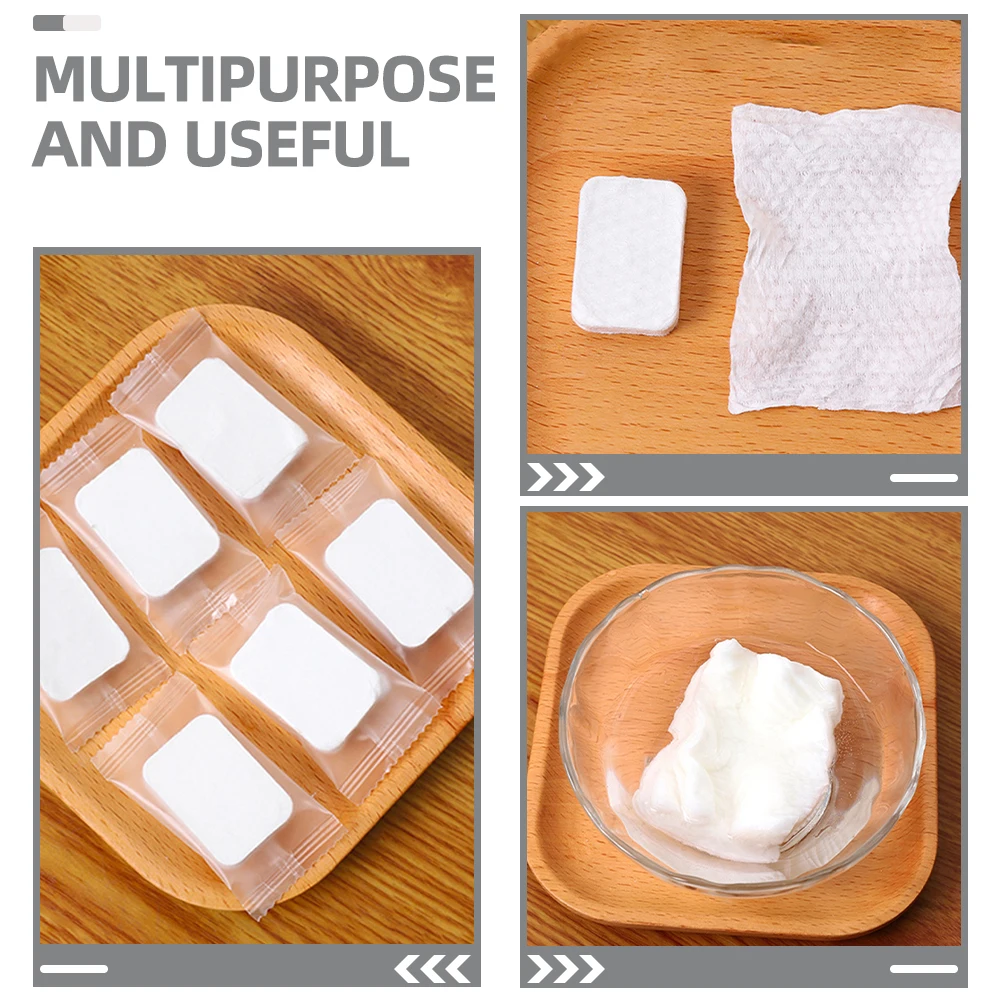 MULTIPURPOSE
AND USEFUL