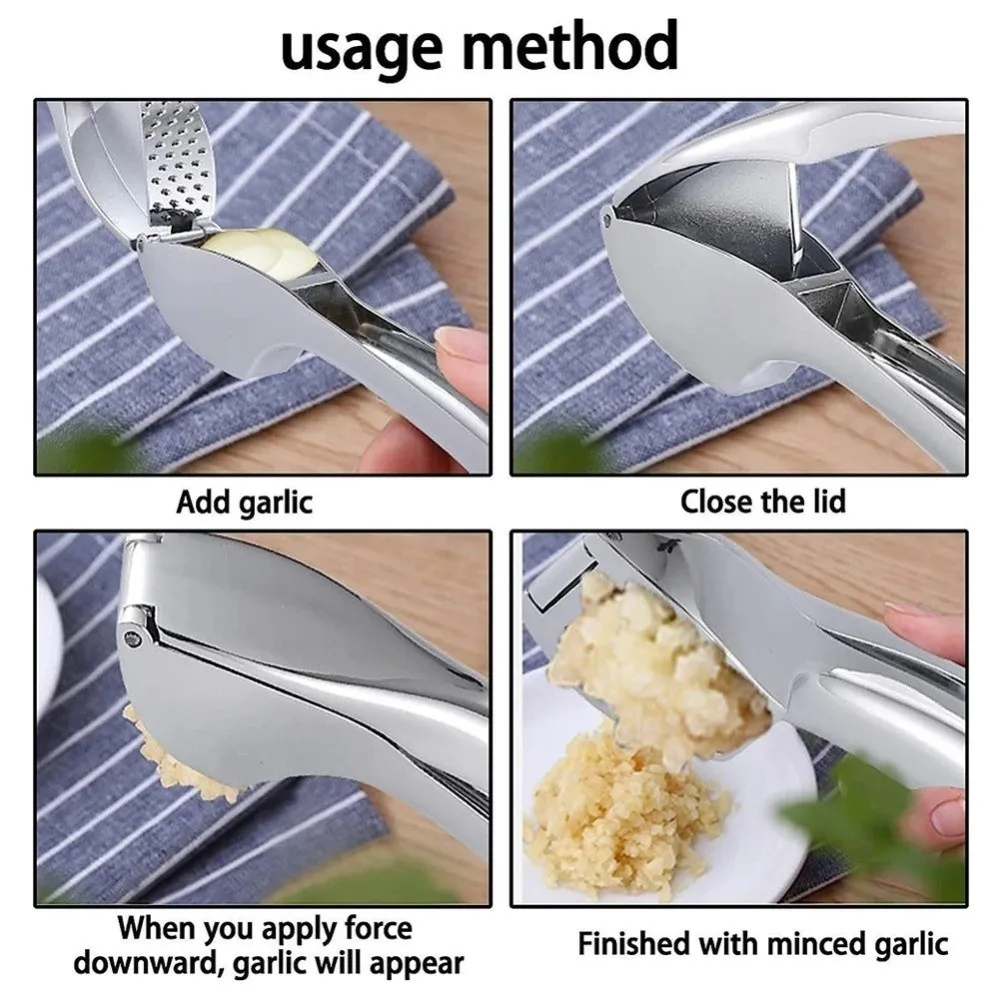 usage method

Add garlic

Close the lid

When you apply force downward, garlic will appear

Finished with minced garlic