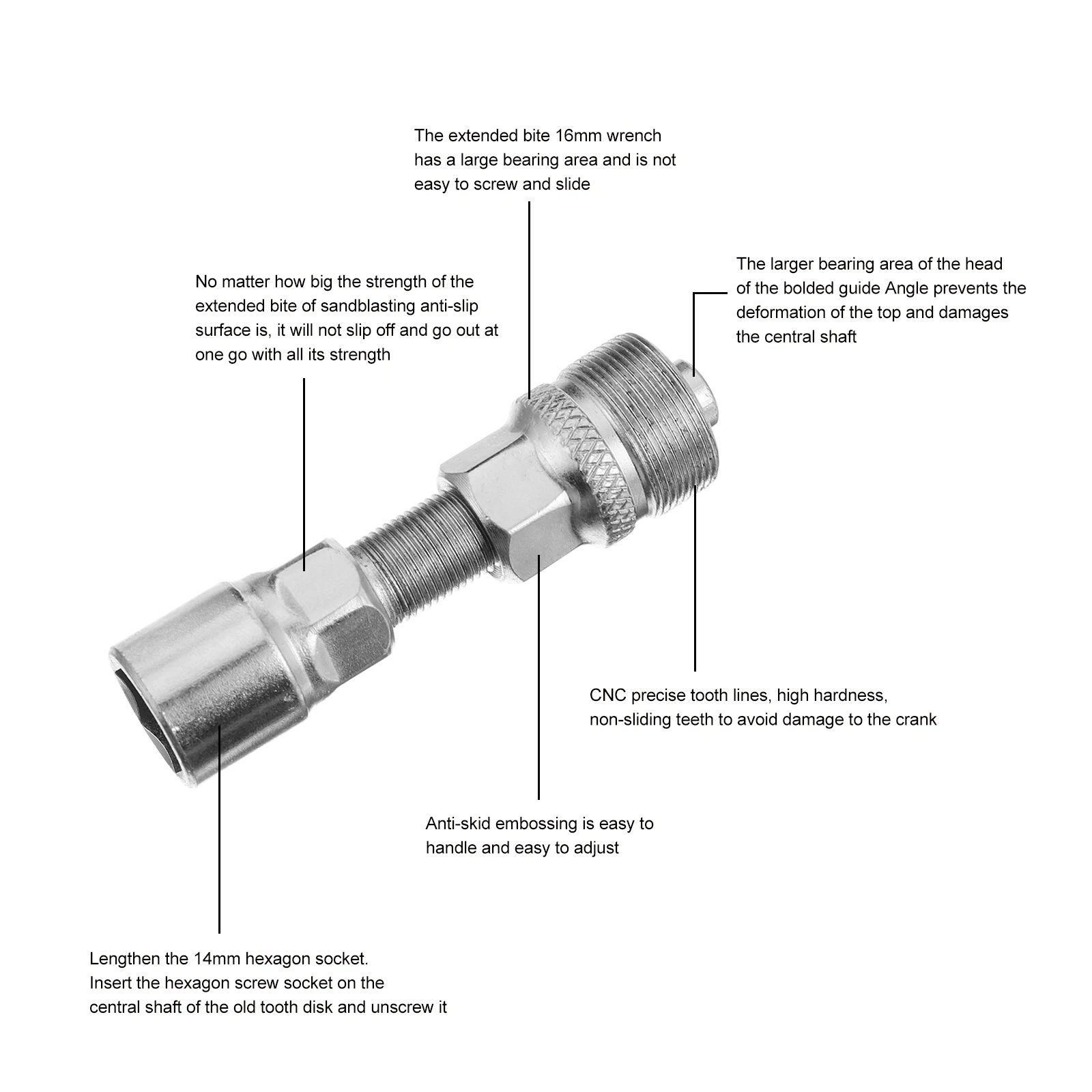 The extended bite 16mm wrench has a large bearing area and is not easy to screw and slide

No matter how big the strength of the extended bite of sandblasting anti-slip surface is, it will not slip off and go out at one go with all its strength

The larger bearing area of the head of the bolded guide Angle prevents the deformation of the top and damages the central shaft

CNC precise tooth lines, high hardness, non-sliding teeth to avoid damage to the crank

Anti-skid embossing is easy to handle and easy to adjust

Lengthen the 14mm hexagon socket. Insert the hexagon screw socket on the central shaft of the old tooth disk and unscrew it