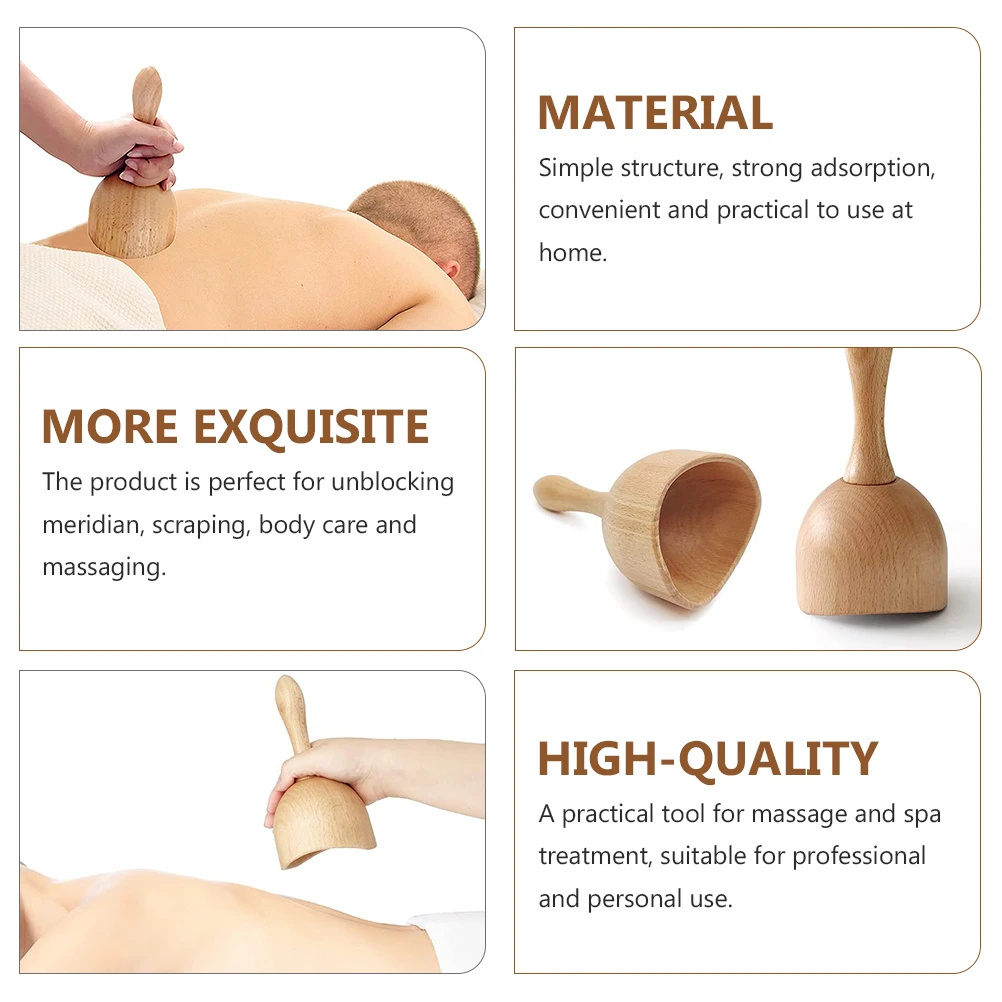 MATERIAL
Simple structure, strong adsorption, convenient and practical to use at home.

MORE EXQUISITE
The product is perfect for unblocking meridian, scraping, body care and massaging.

HIGH-QUALITY
A practical tool for massage and spa treatment, suitable for professional and personal use.