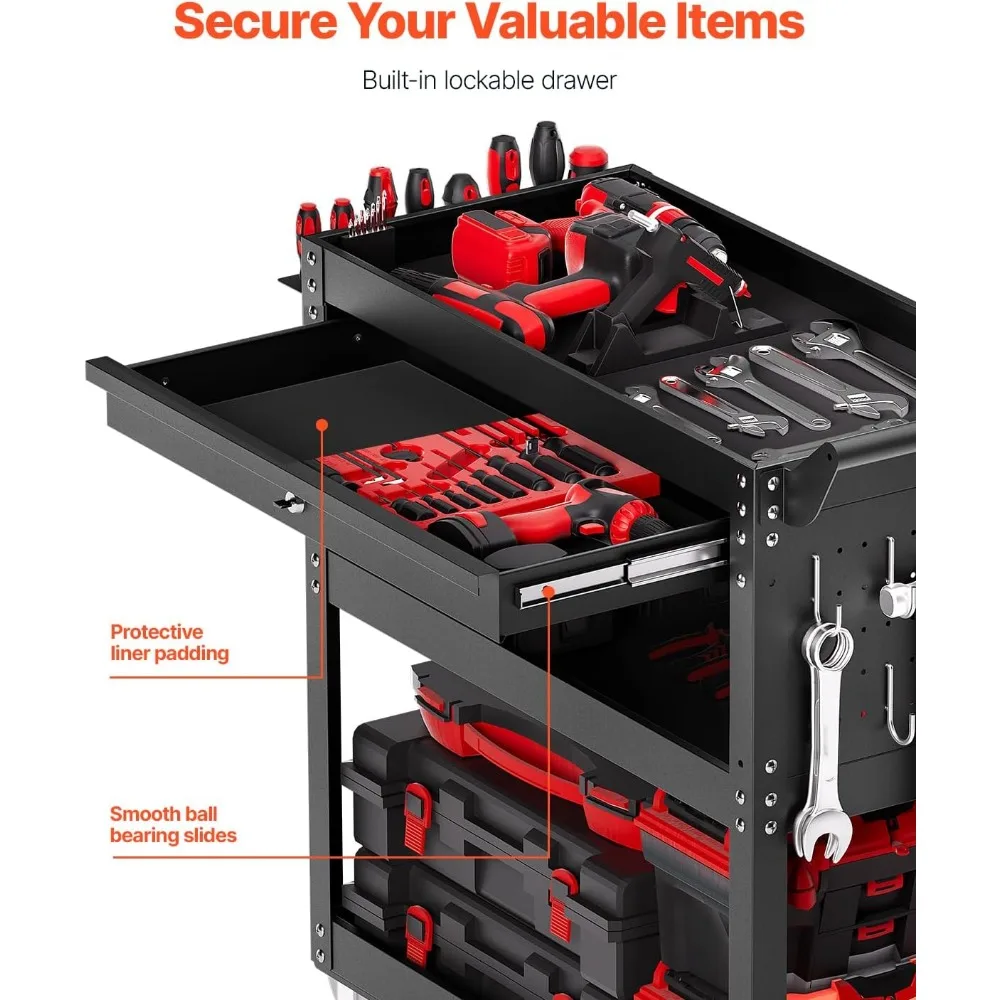 Secure Your Valuable Items

Built-in lockable drawer

Protective liner padding

Smooth ball bearing slides