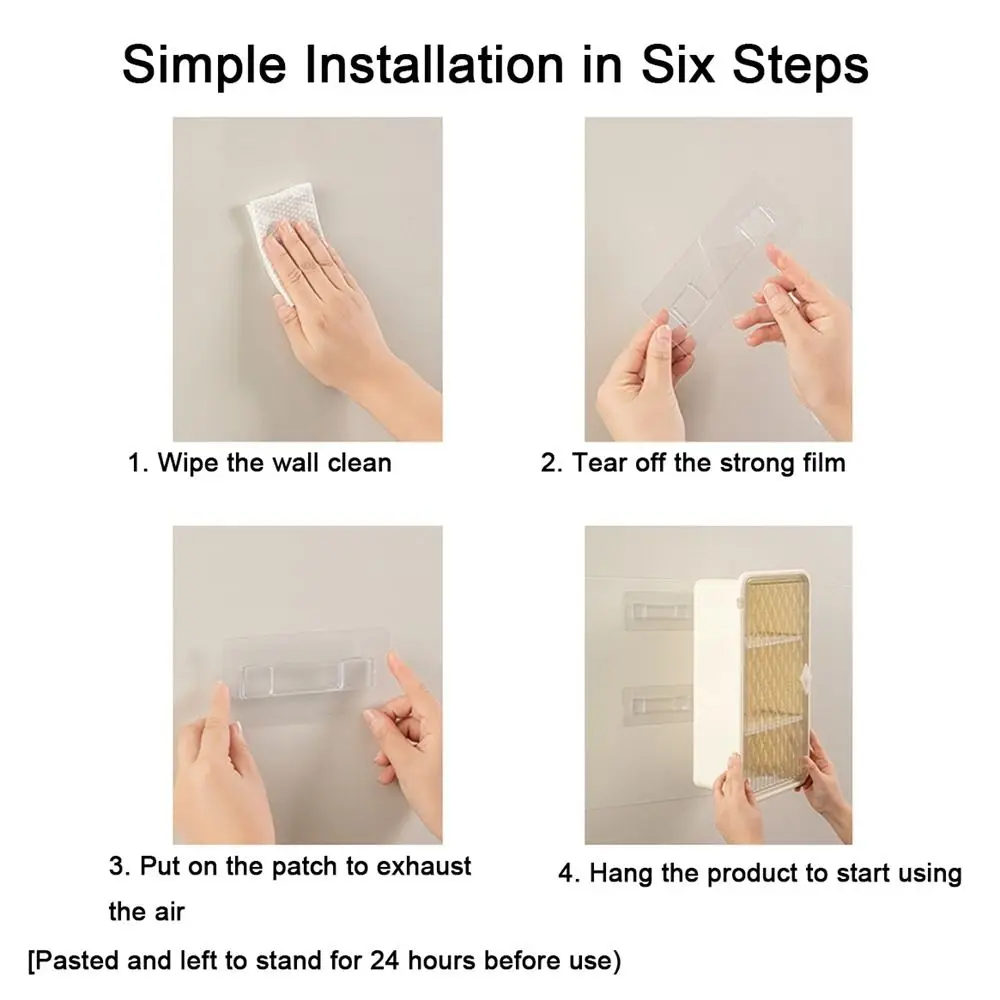 Simple Installation in Six Steps

1. Wipe the wall clean

2. Tear off the strong film

3. Put on the patch to exhaust the air

4. Hang the product to start using

[Pasted and left to stand for 24 hours before use)