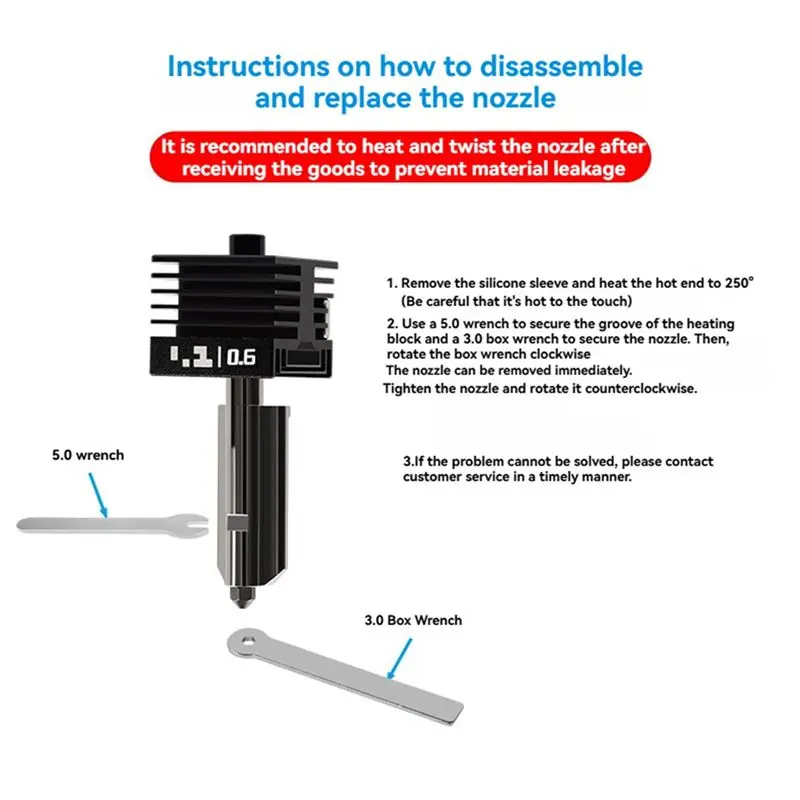 Instructions on how to disassemble and replace the nozzle

It is recommended to heat and twist the nozzle after receiving the goods to prevent material leakage

1. Remove the silicone sleeve and heat the hot end to 250°
(Be careful that it's hot to the touch)
2. Use a 5.0 wrench to secure the groove of the heating block and a 3.0 box wrench to secure the nozzle. Then, rotate the box wrench clockwise
The nozzle can be removed immediately.
Tighten the nozzle and rotate it counterclockwise.

3.If the problem cannot be solved, please contact customer service in a timely manner.

1.1 | 0.6

5.0 wrench

3.0 Box Wrench