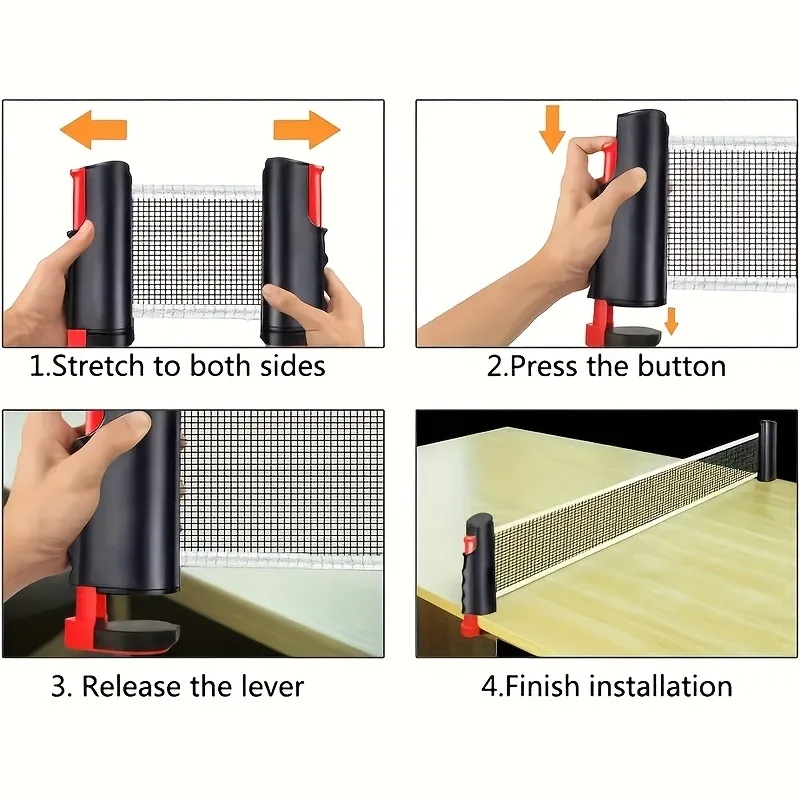 1.Stretch to both sides

2.Press the button

3. Release the lever

4.Finish installation