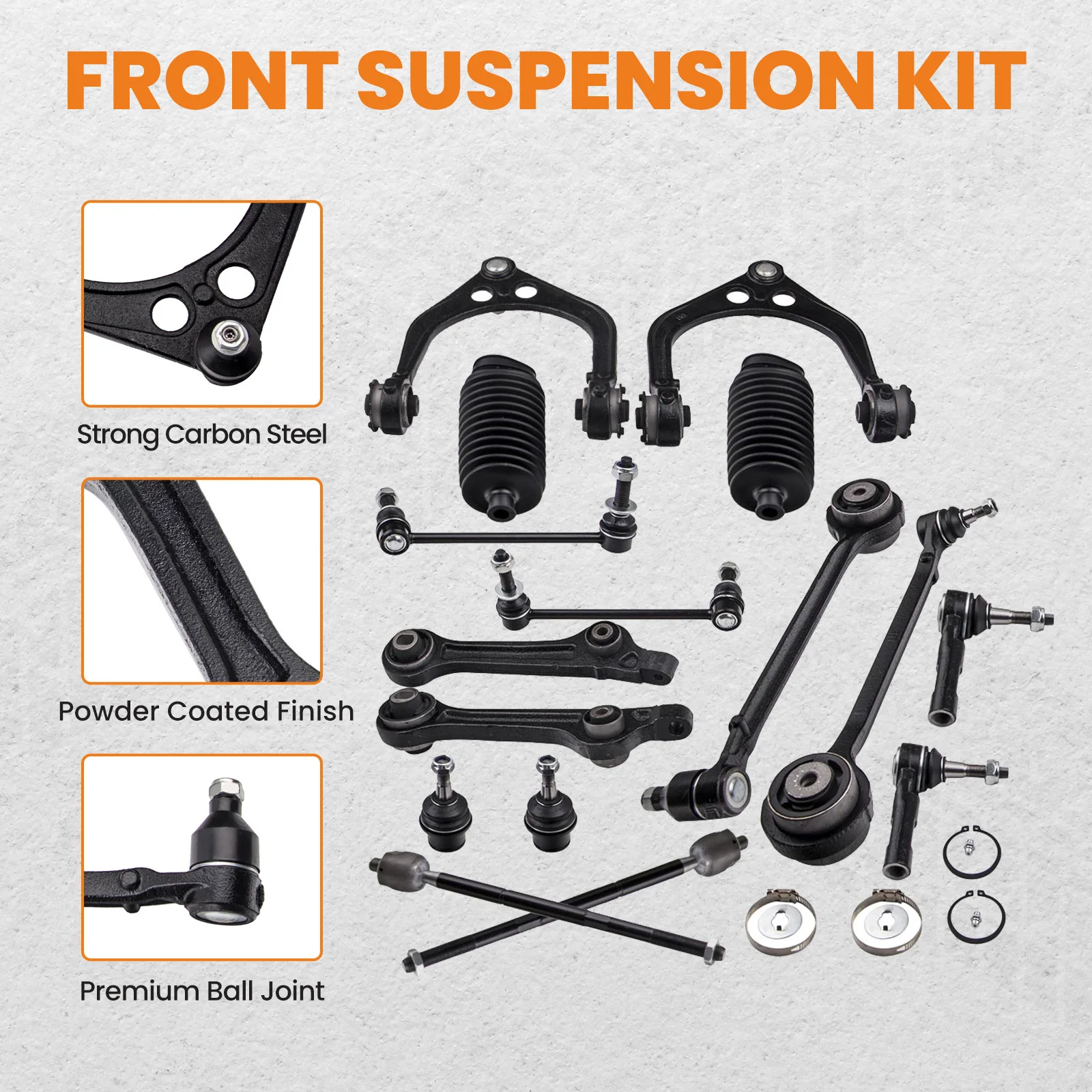 FRONT SUSPENSION KIT

Strong Carbon Steel

Powder Coated Finish

Premium Ball Joint