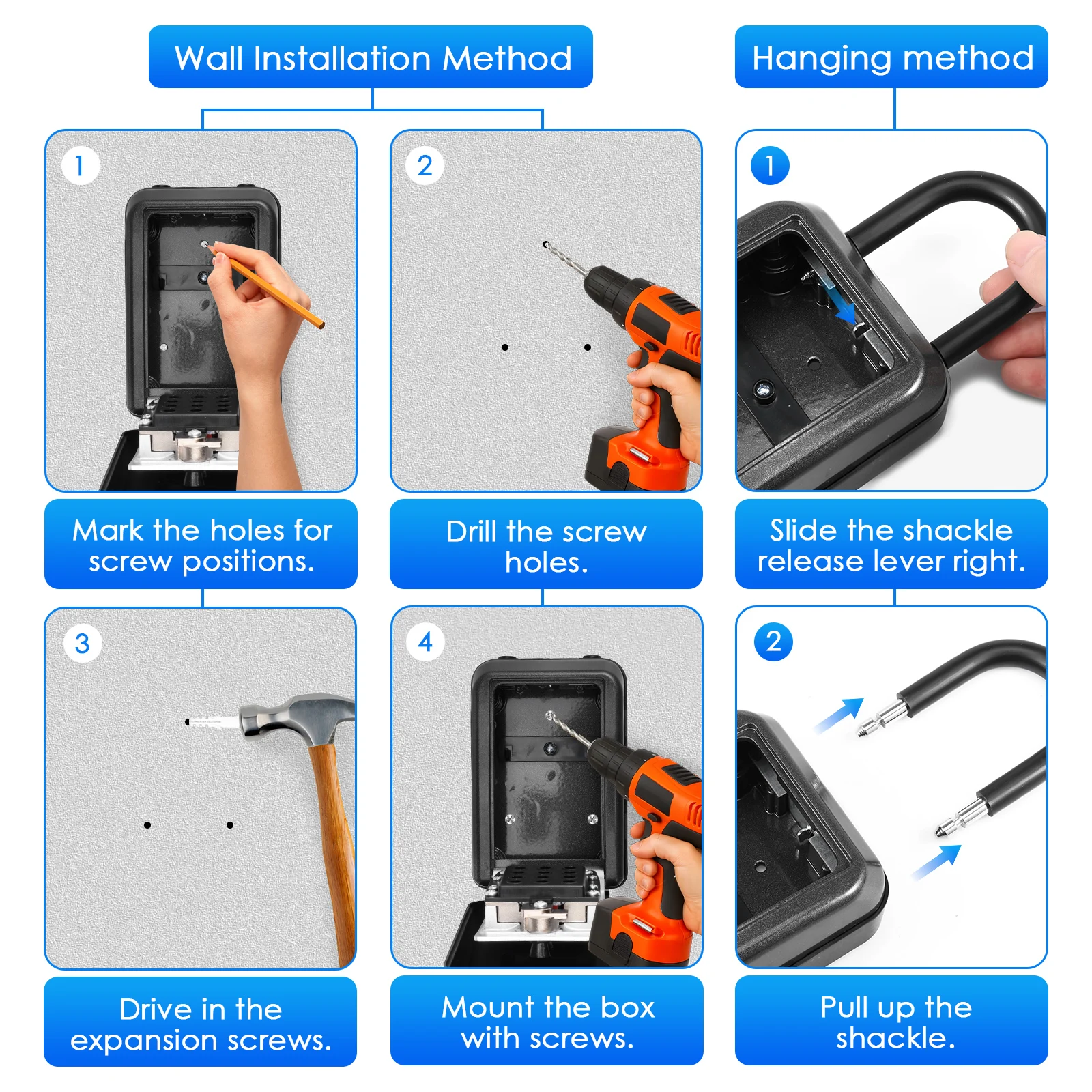 Wall Installation Method

1

Mark the holes for screw positions.

2

Drill the screw holes.

3

Drive in the expansion screws.

4

Mount the box with screws.

Hanging method

1

Slide the shackle release lever right.

2

Pull up the shackle.