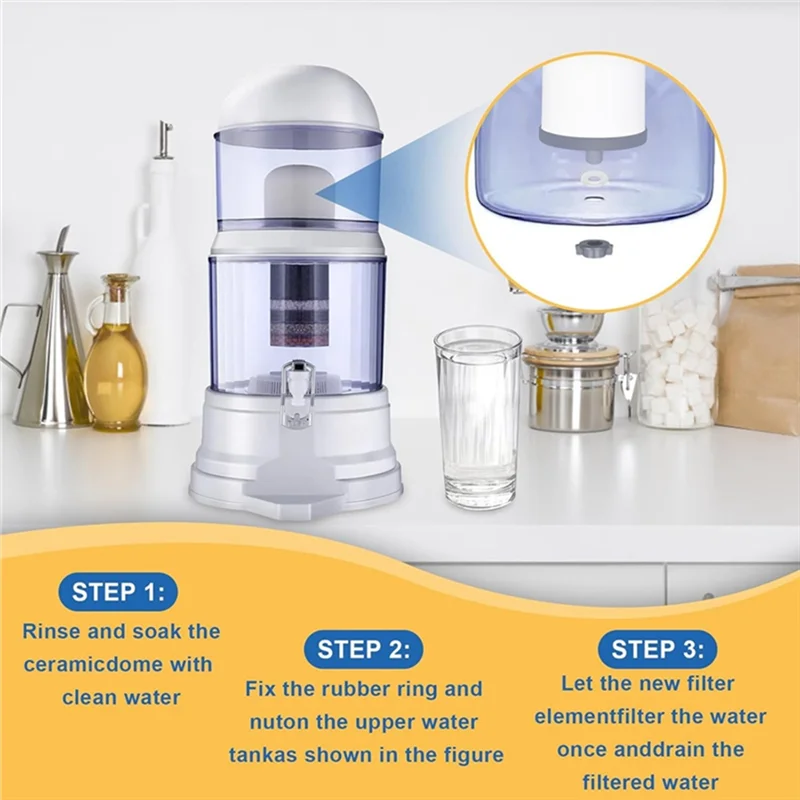 STEP 1:
Rinse and soak the ceramicdome with clean water

STEP 2:
Fix the rubber ring and nuton the upper water tankas shown in the figure

STEP 3:
Let the new filter elementfilter the water once anddrain the filtered water