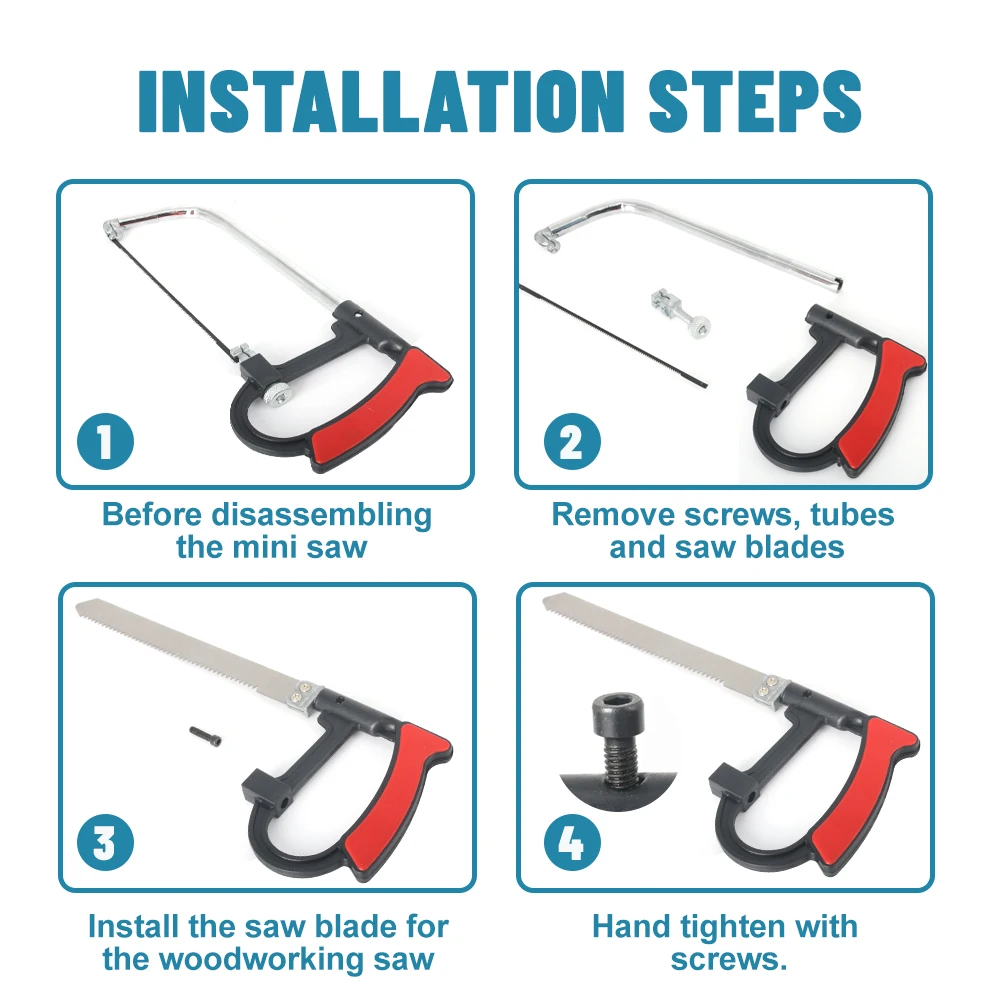 INSTALLATION STEPS

1

Before disassembling the mini saw

2

Remove screws, tubes and saw blades

3

Install the saw blade for the woodworking saw

4

Hand tighten with screws.