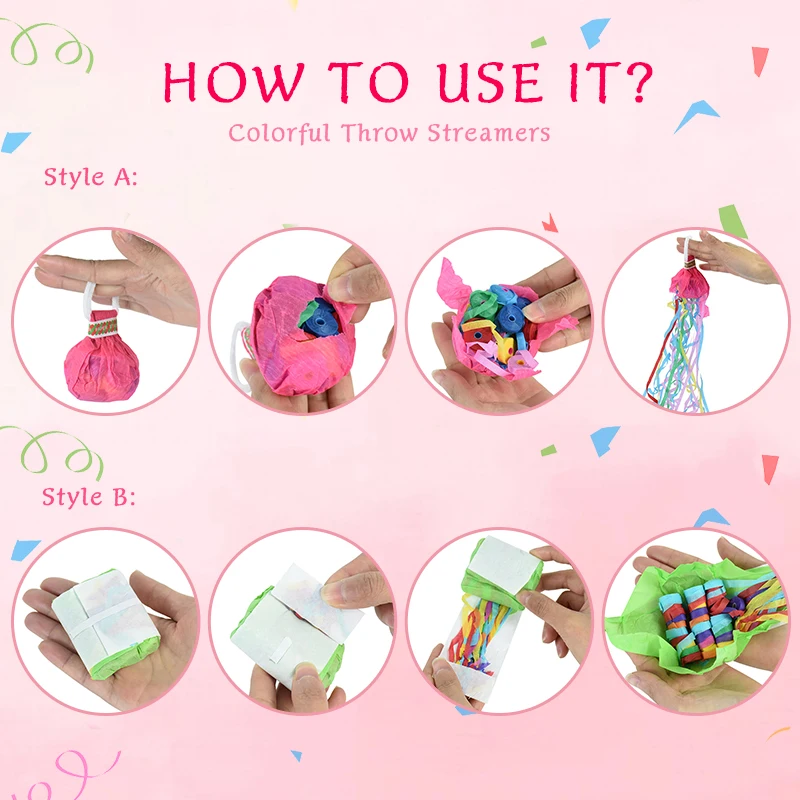 HOW TO USE IT?
Colorful Throw Streamers

Style A:

Style B: