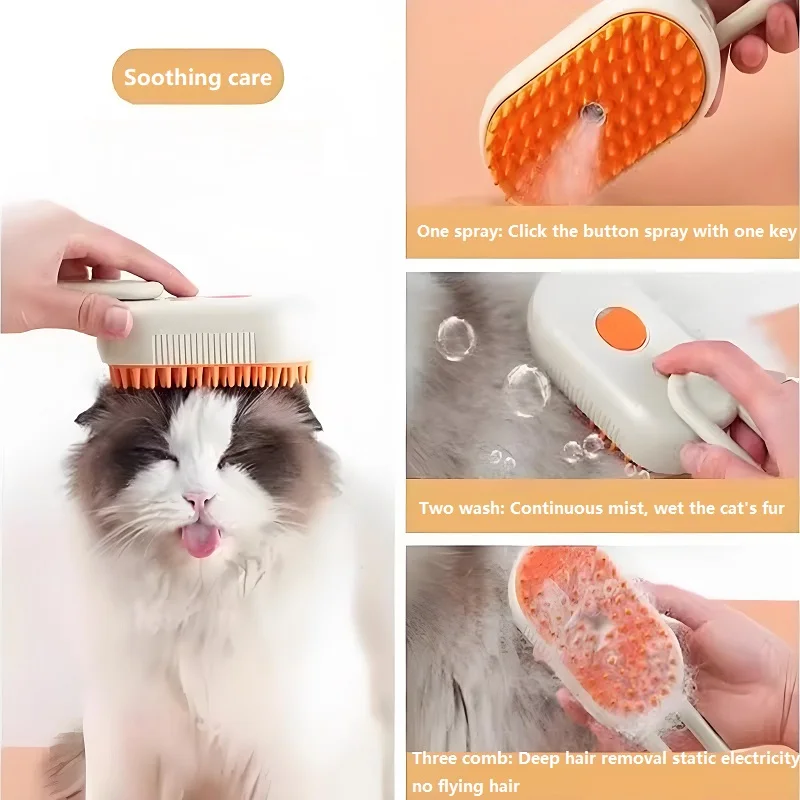 Soothing care

One spray: Click the button spray with one key

Two wash: Continuous mist, wet the cat's fur

Three comb: Deep hair removal static electricity no flying hair