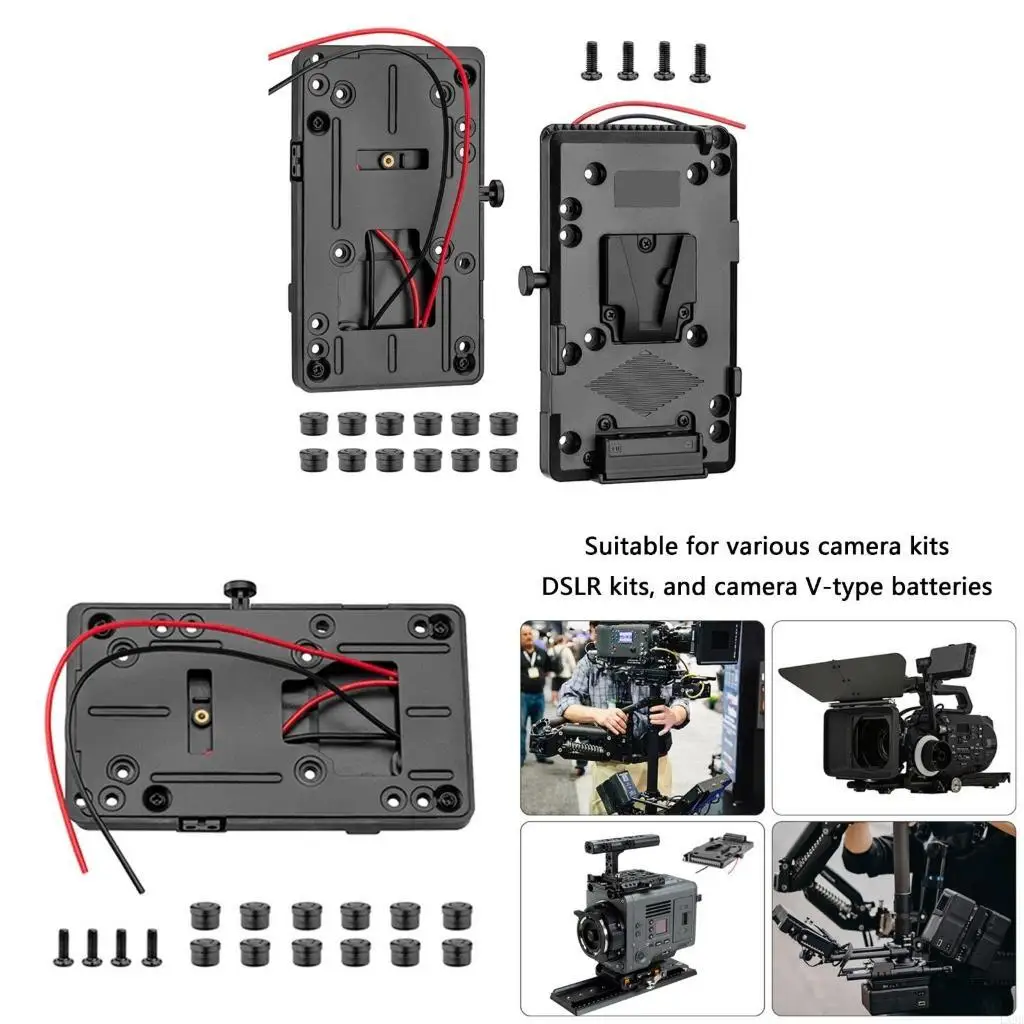 Suitable for various camera kits
DSLR kits, and camera V-type batteries