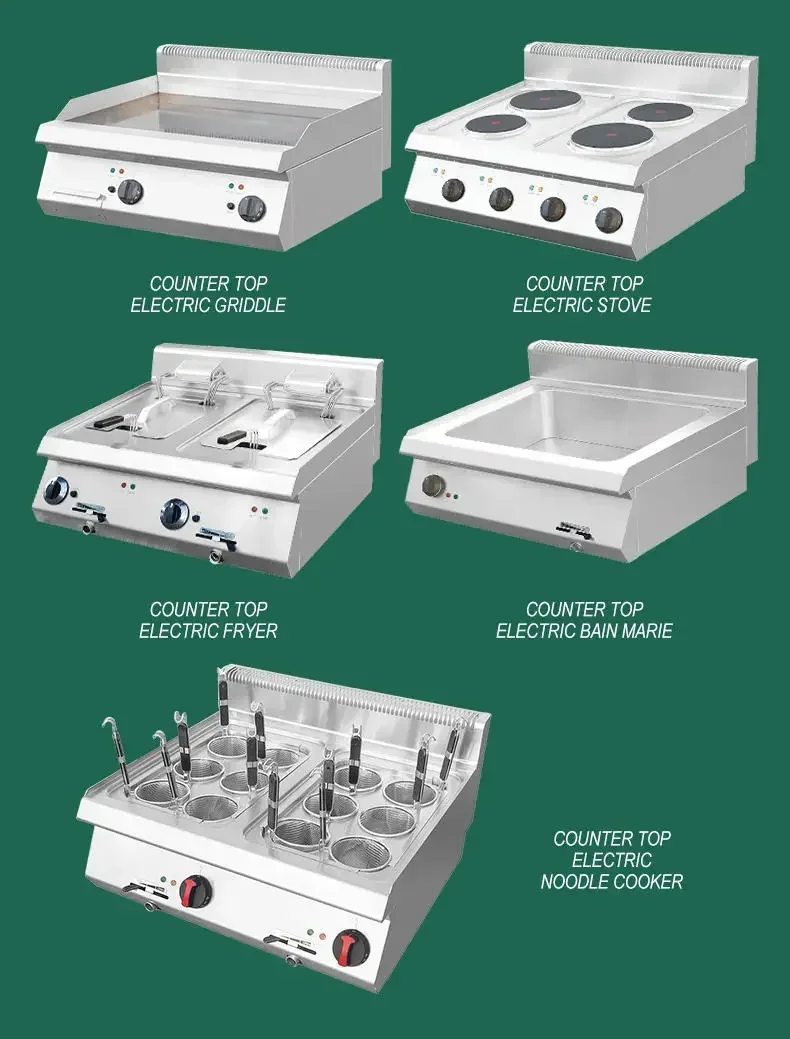 COUNTER TOP
ELECTRIC GRIDDLE

COUNTER TOP
ELECTRIC STOVE

COUNTER TOP
ELECTRIC FRYER

COUNTER TOP
ELECTRIC BAIN MARIE

COUNTER TOP
ELECTRIC
NOODLE COOKER