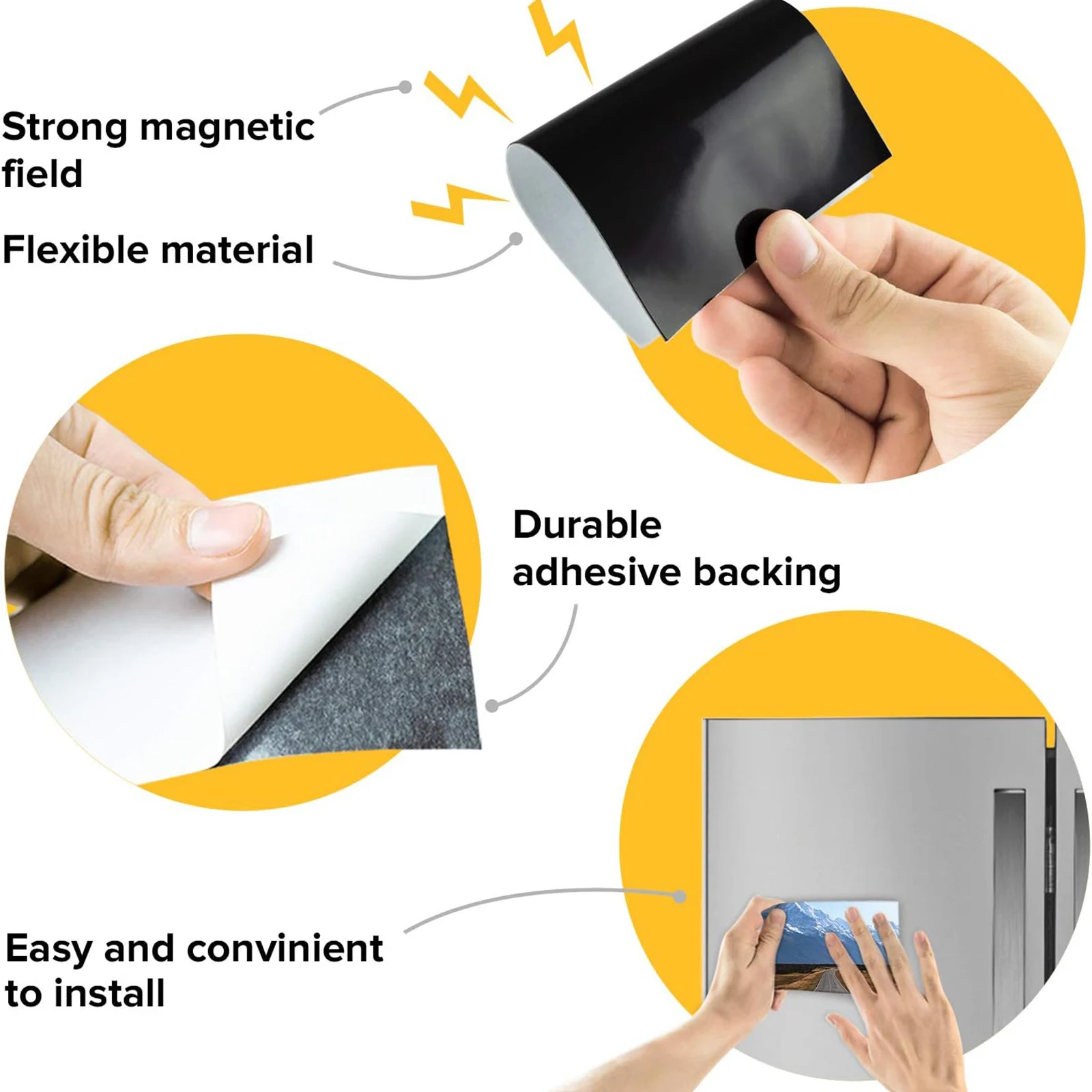 Strong magnetic field

Flexible material

Durable adhesive backing

Easy and convinient to install