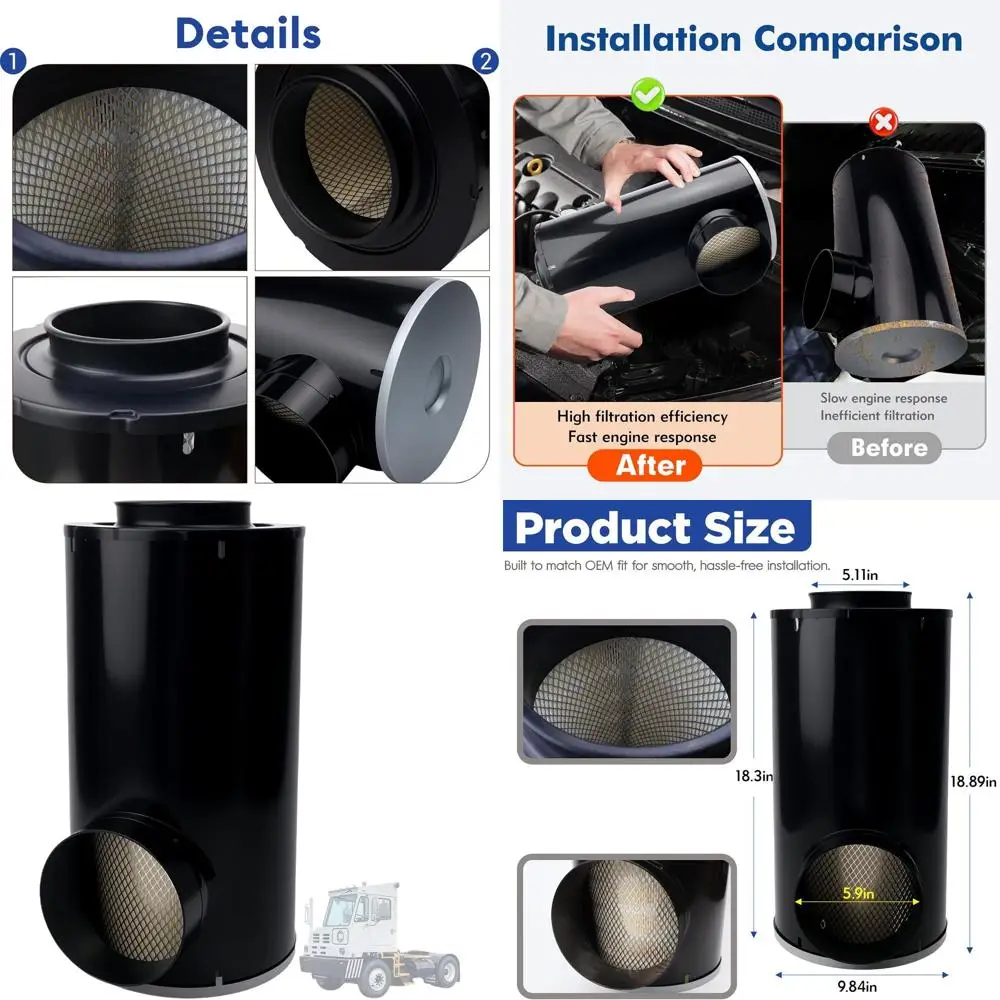 Details

1

2

Installation Comparison

High filtration efficiency
Fast engine response

After

Slow engine response
Inefficient filtration

Before

Product Size

Built to match OEM fit for smooth, hassle-free installation.

5.11in

18.3in

18.89in

5.9in

9.84in