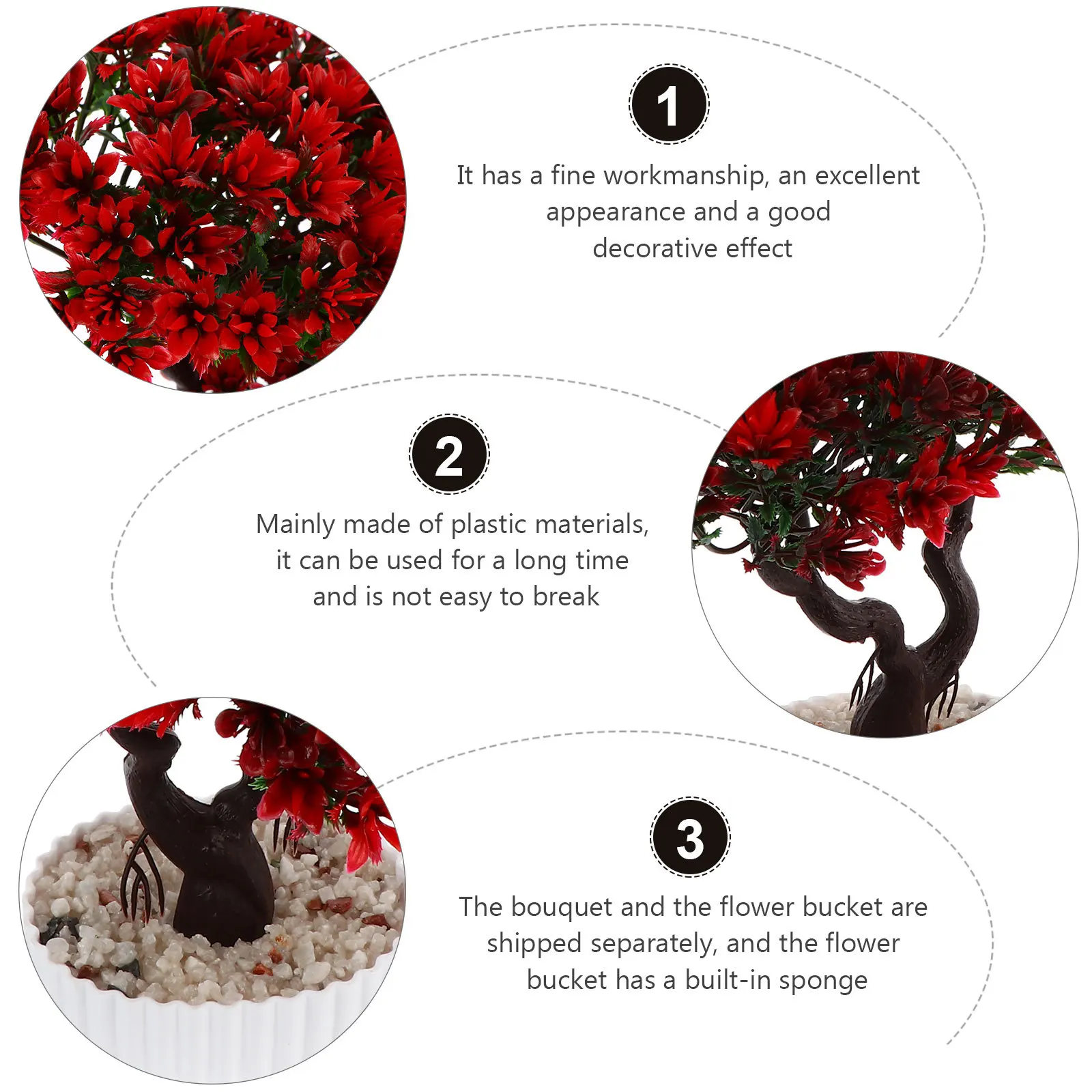 1

It has a fine workmanship, an excellent appearance and a good decorative effect

2

Mainly made of plastic materials, it can be used for a long time and is not easy to break

3

The bouquet and the flower bucket are shipped separately, and the flower bucket has a built-in sponge