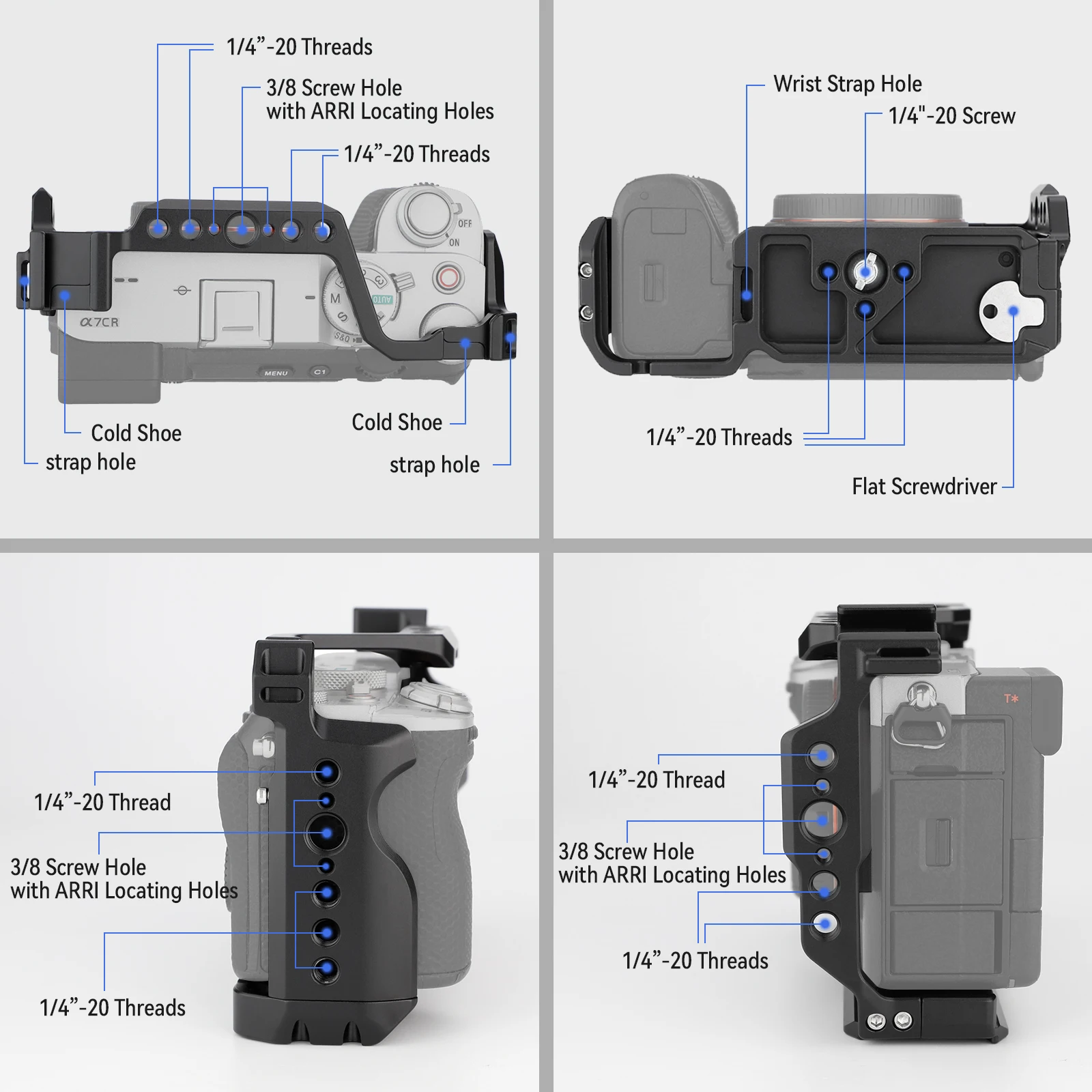 1/4”-20 Threads

3/8 Screw Hole
with ARRI Locating Holes

1/4”-20 Threads

OFF
ON
M
AUTO
S&Q
α7CR
MENU
C1

Cold Shoe
strap hole

Cold Shoe
strap hole

Wrist Strap Hole
1/4"-20 Screw

1/4”-20 Threads

Flat Screwdriver

1/4”-20 Thread

3/8 Screw Hole
with ARRI Locating Holes

1/4”-20 Threads

T*

1/4”-20 Thread

3/8 Screw Hole
with ARRI Locating Holes

1/4”-20 Threads