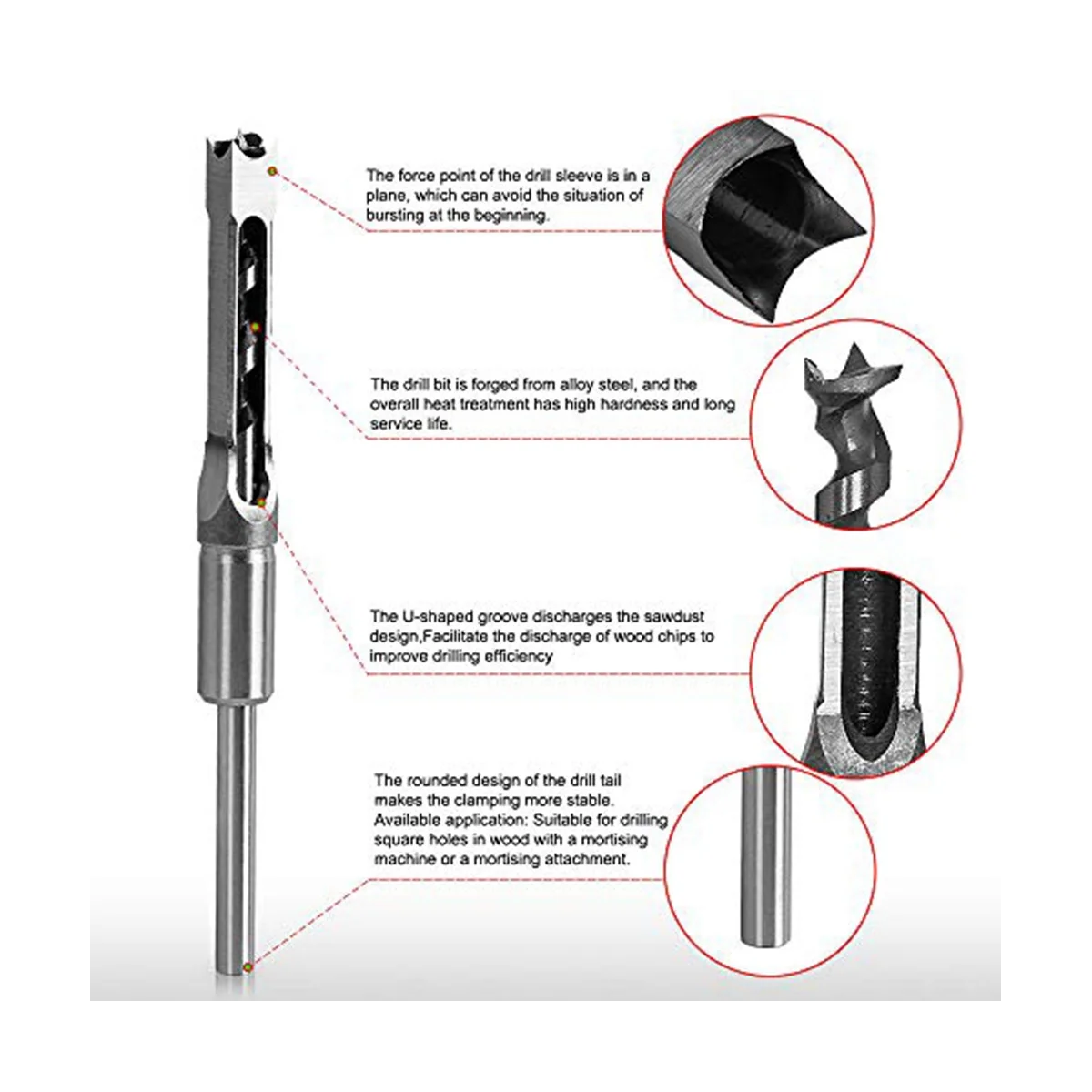 The force point of the drill sleeve is in a plane, which can avoid the situation of bursting at the beginning.

The drill bit is forged from alloy steel, and the overall heat treatment has high hardness and long service life.

The U-shaped groove discharges the sawdust design,Facilitate the discharge of wood chips to improve drilling efficiency

The rounded design of the drill tail makes the clamping more stable.
Available application: Suitable for drilling square holes in wood with a mortising machine or a mortising attachment.