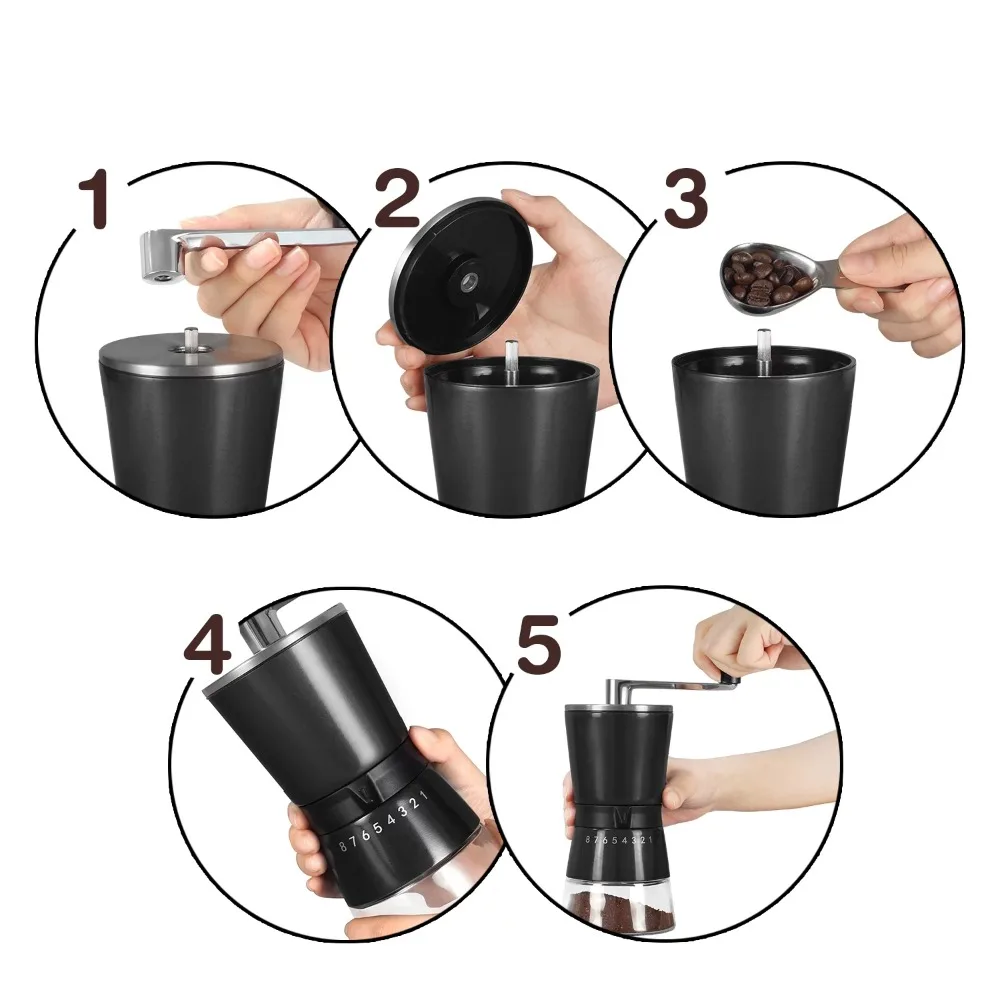 1

2

3

4

8 7 6 5 4 3 2 1

5

8 7 6 5 4 3 2 1