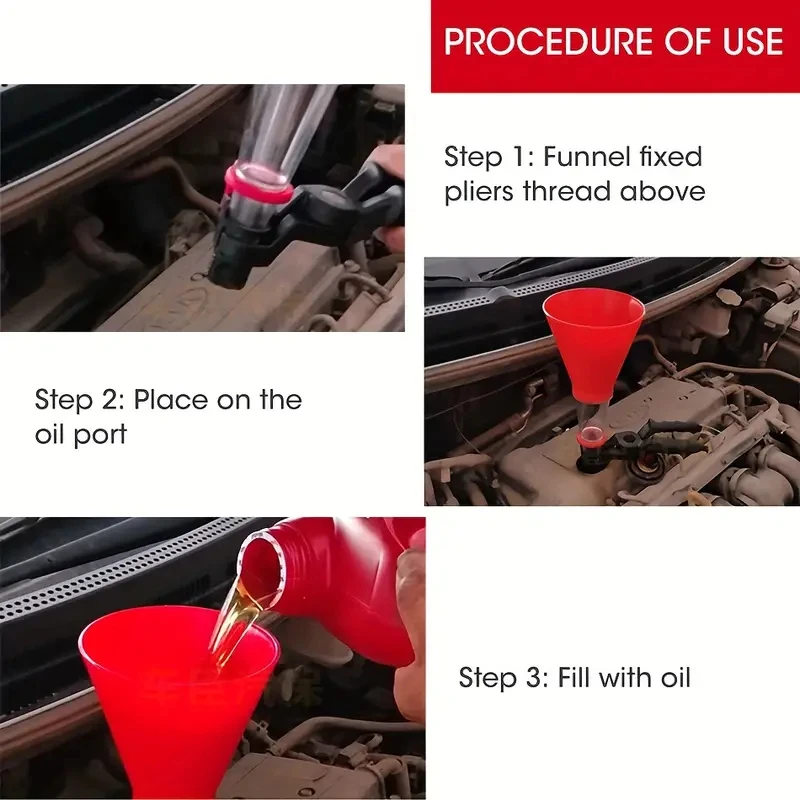 PROCEDURE OF USE

Step 1: Funnel fixed pliers thread above

Step 2: Place on the oil port

Step 3: Fill with oil