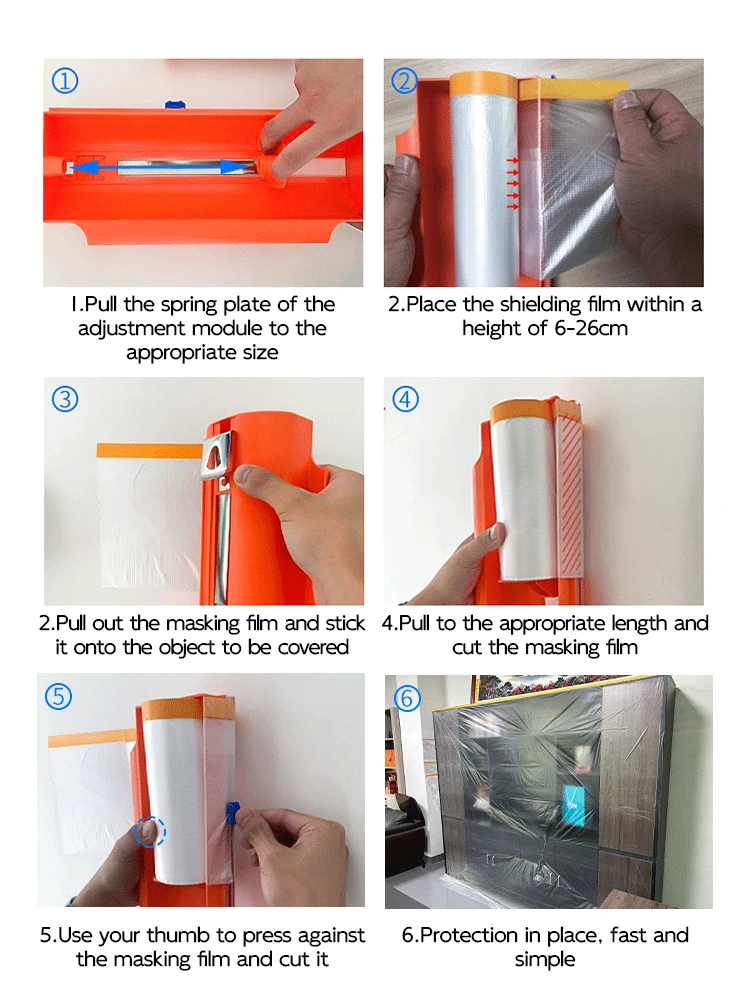 ①

1.Pull the spring plate of the adjustment module to the appropriate size

②

2.Place the shielding film within a height of 6-26cm

③

2.Pull out the masking film and stick it onto the object to be covered

④

4.Pull to the appropriate length and cut the masking film

⑤

5.Use your thumb to press against the masking film and cut it

⑥

6.Protection in place, fast and simple