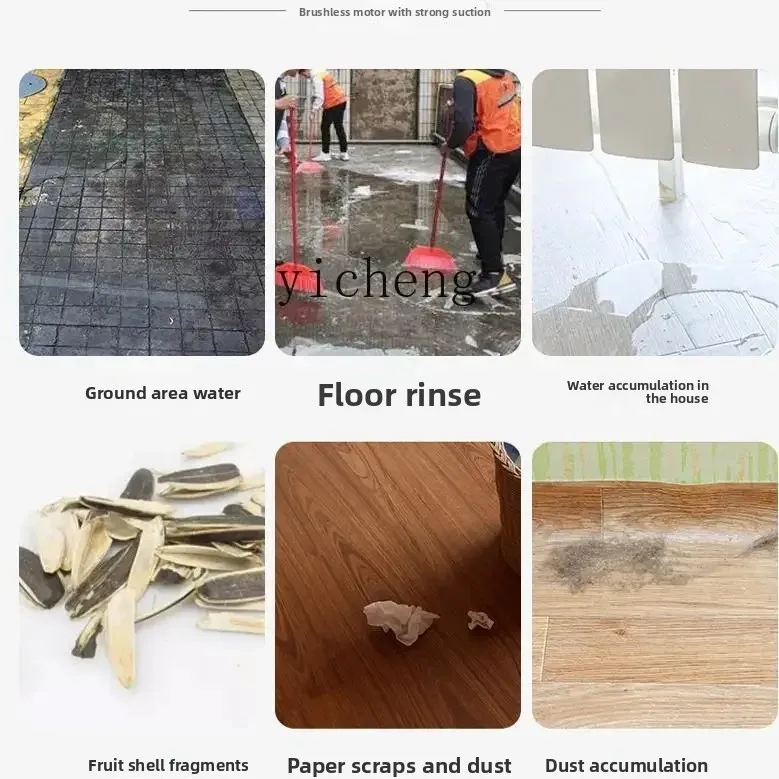 Brushless motor with strong suction

yicheng

Ground area water

Floor rinse

Water accumulation in the house

Fruit shell fragments

Paper scraps and dust

Dust accumulation