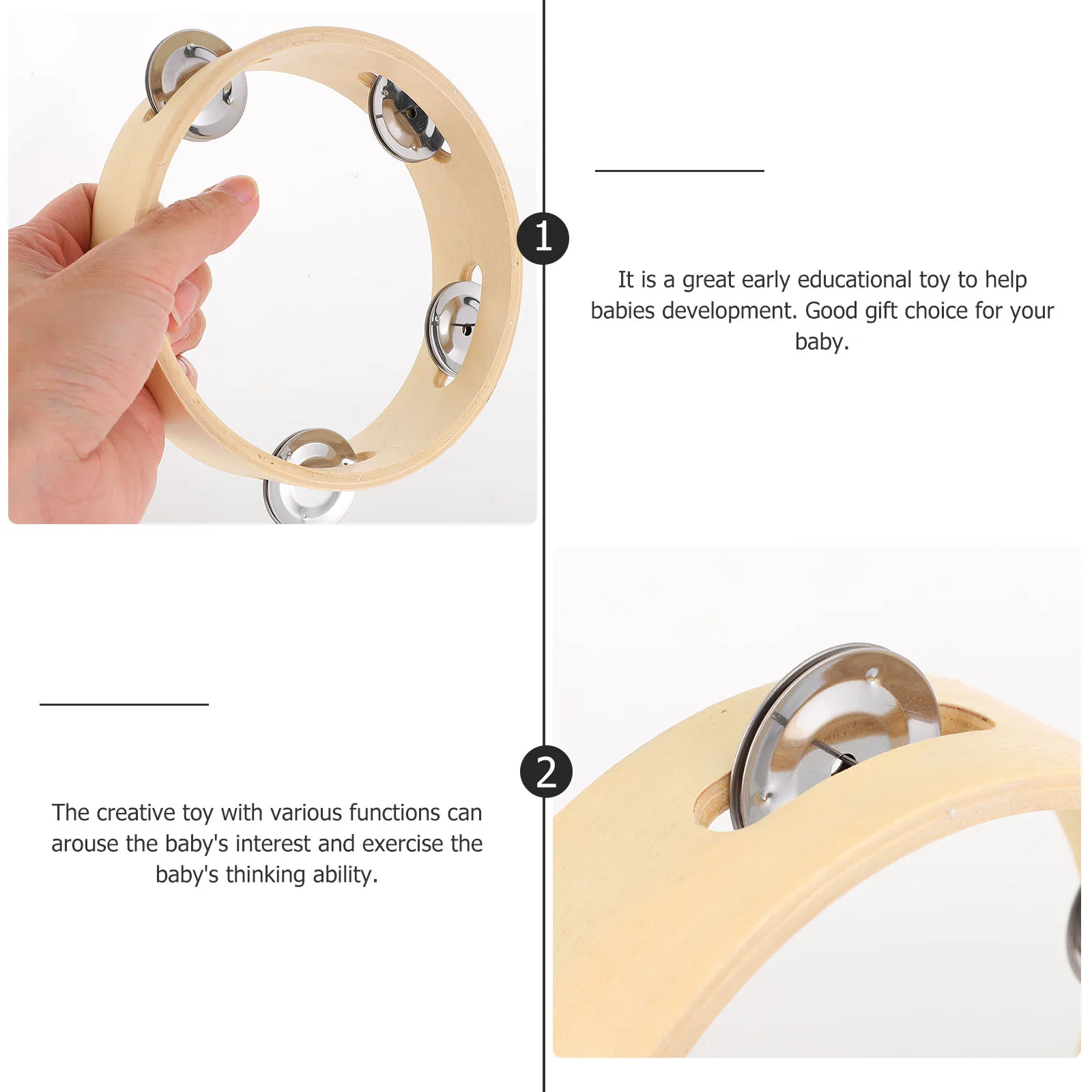 1

It is a great early educational toy to help babies development. Good gift choice for your baby.

2

The creative toy with various functions can arouse the baby's interest and exercise the baby's thinking ability.