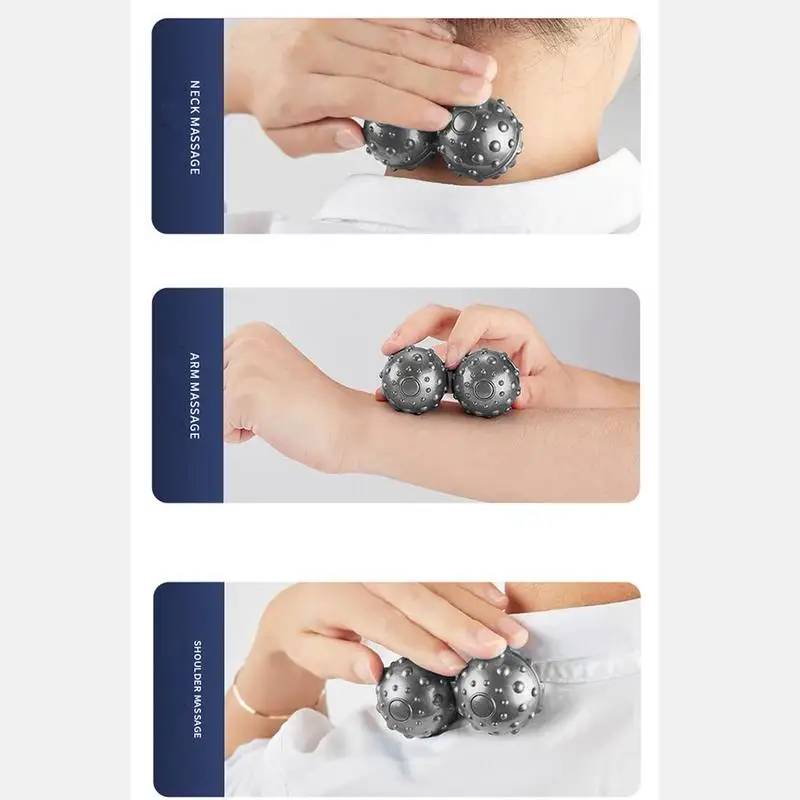 NECK MASSAGE

ARM MASSAGE

SHOULDER MASSAGE