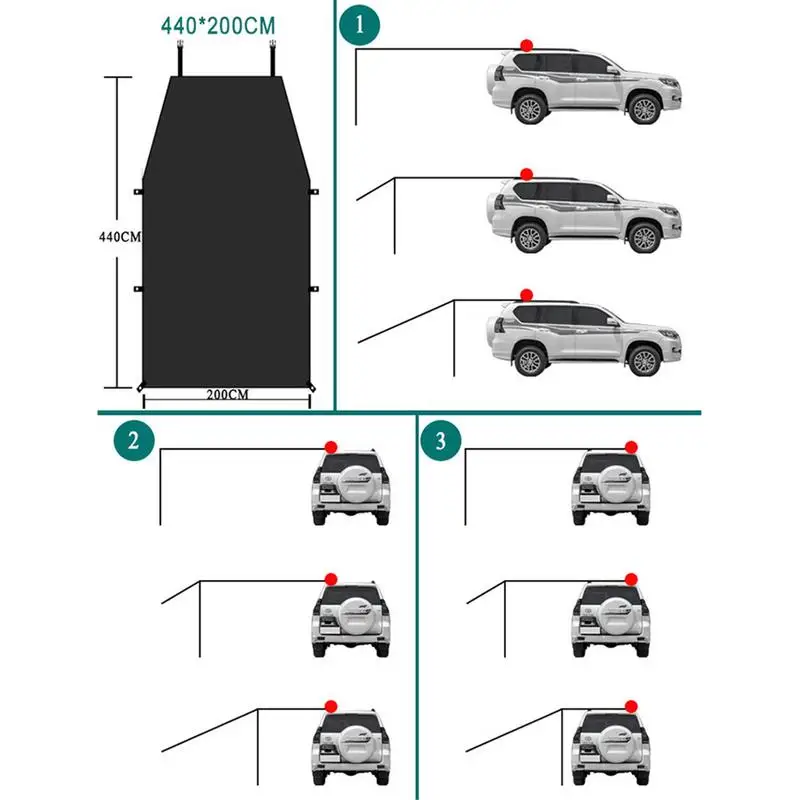 440*200CM

440CM

200CM

1

2

3