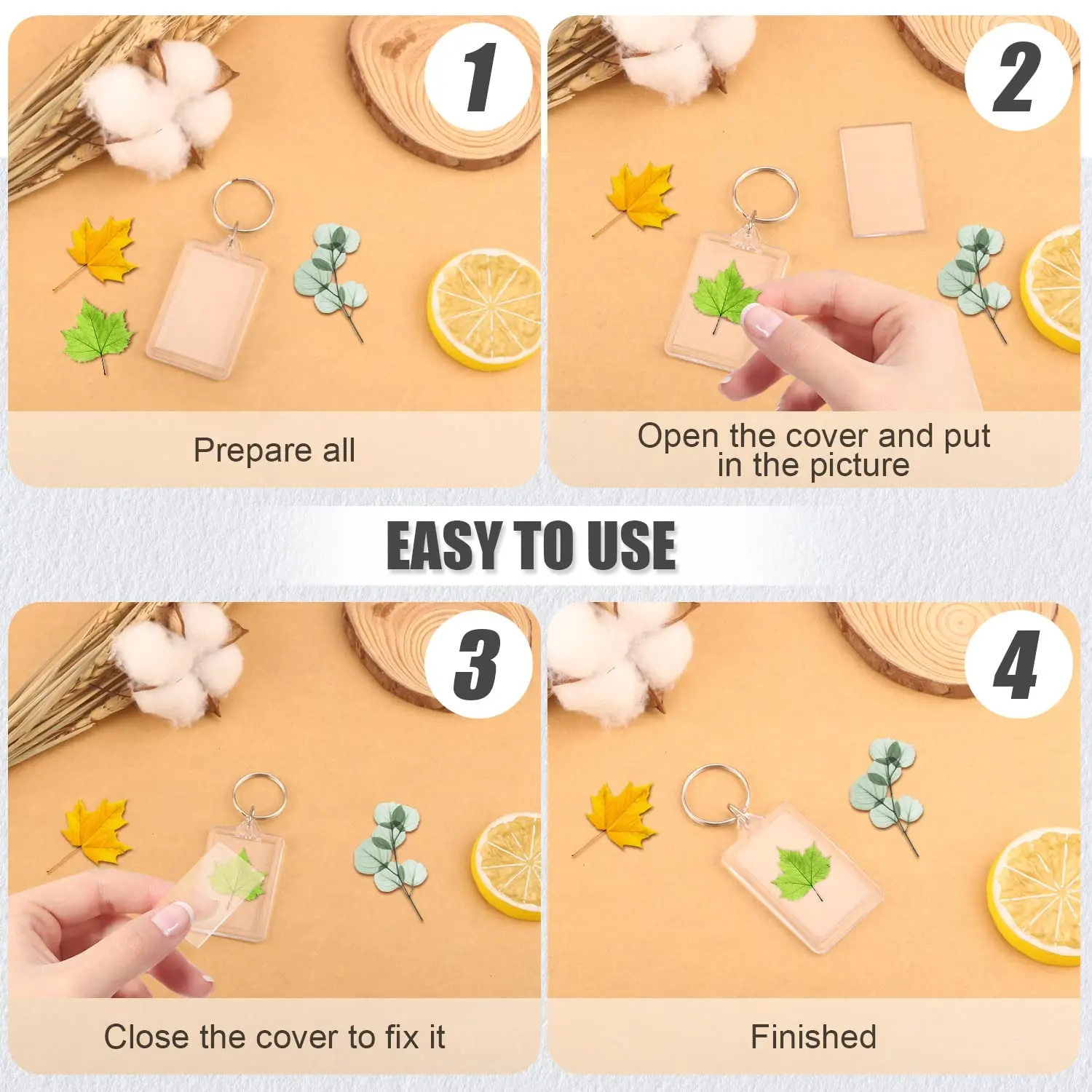 1

Prepare all

2

Open the cover and put in the picture

EASY TO USE

3

Close the cover to fix it

4

Finished