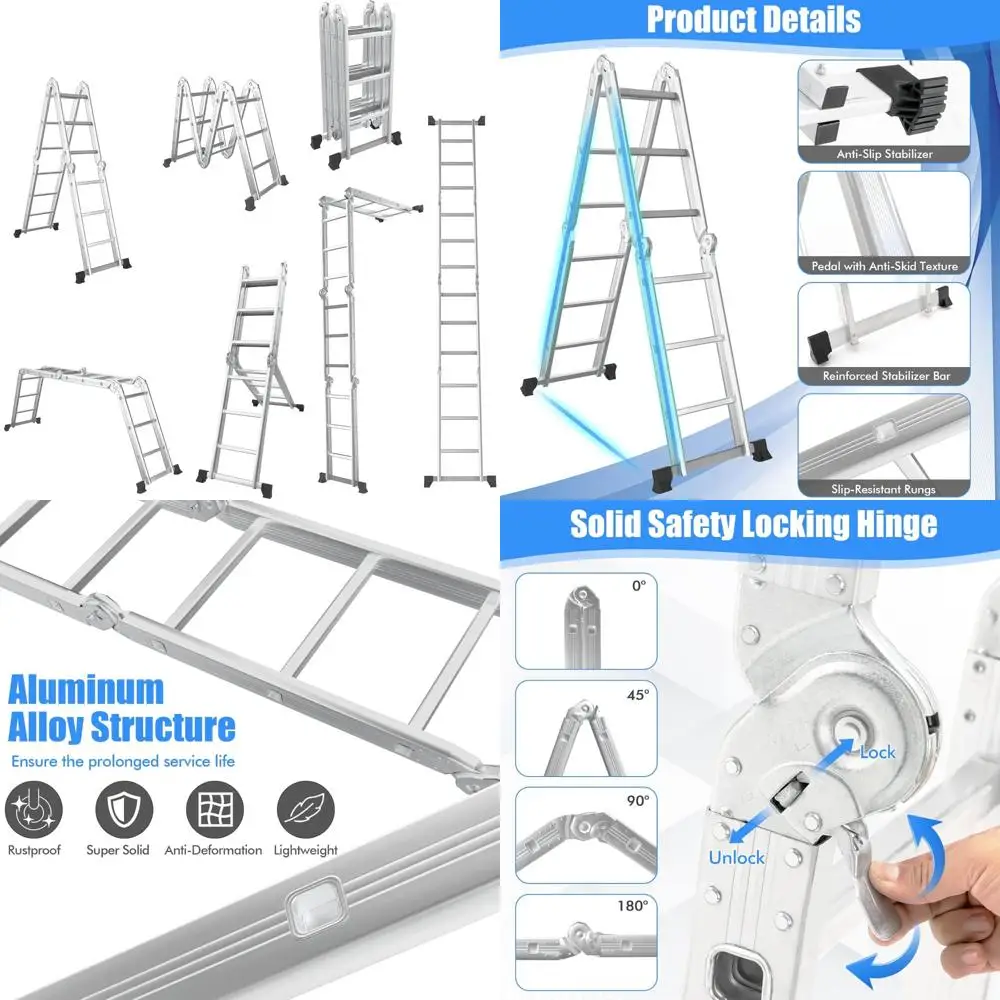 Product Details

Anti-Slip Stabilizer

Pedal with Anti-Skid Texture

Reinforced Stabilizer Bar

Slip-Resistant Rungs

Aluminum Alloy Structure

Ensure the prolonged service life

Rustproof

Super Solid

Anti-Deformation

Lightweight

Solid Safety Locking Hinge

0°

45°

90°

180°

Lock

Unlock